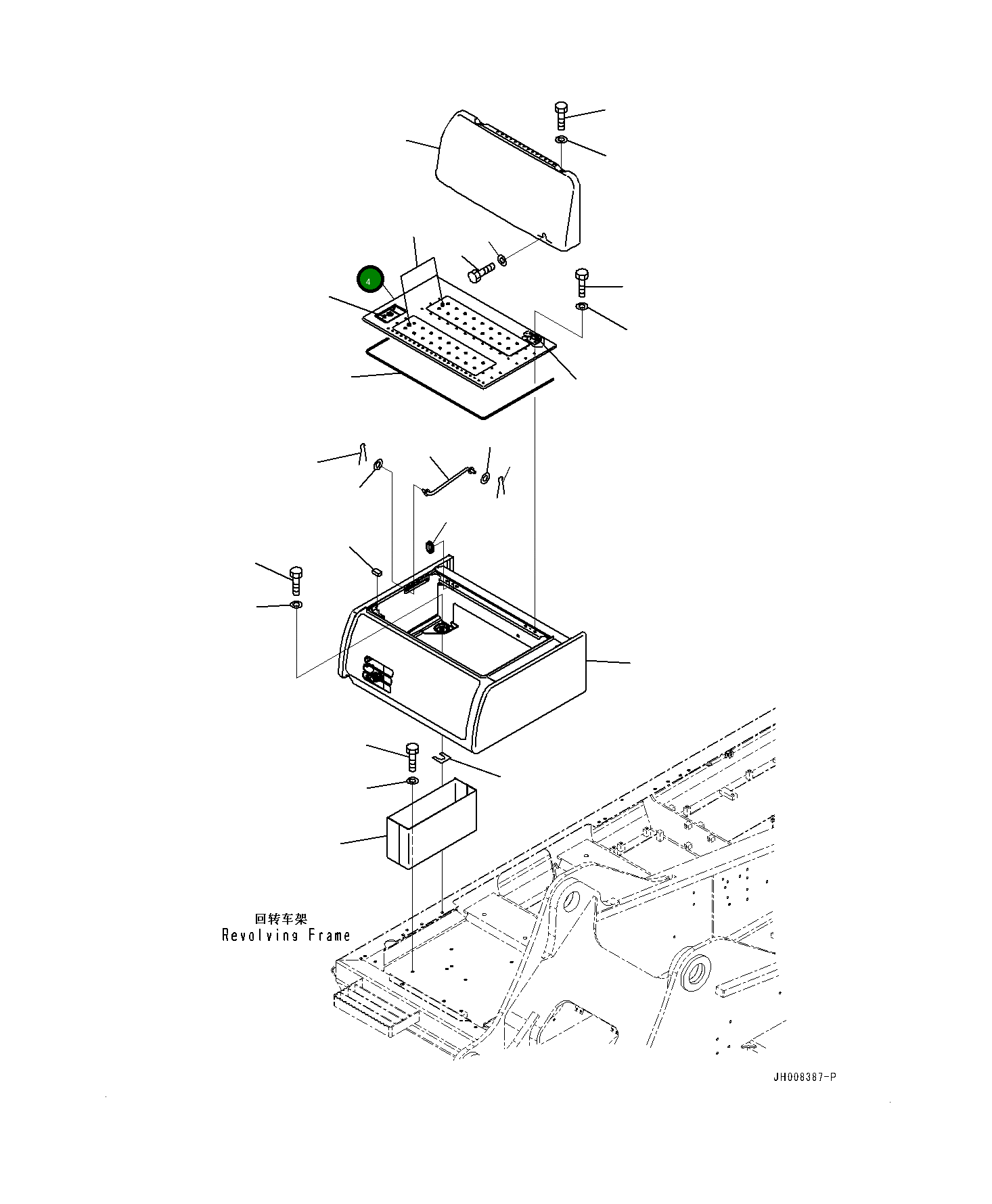 4

回转车架
Revolving Frame

JH008387-P