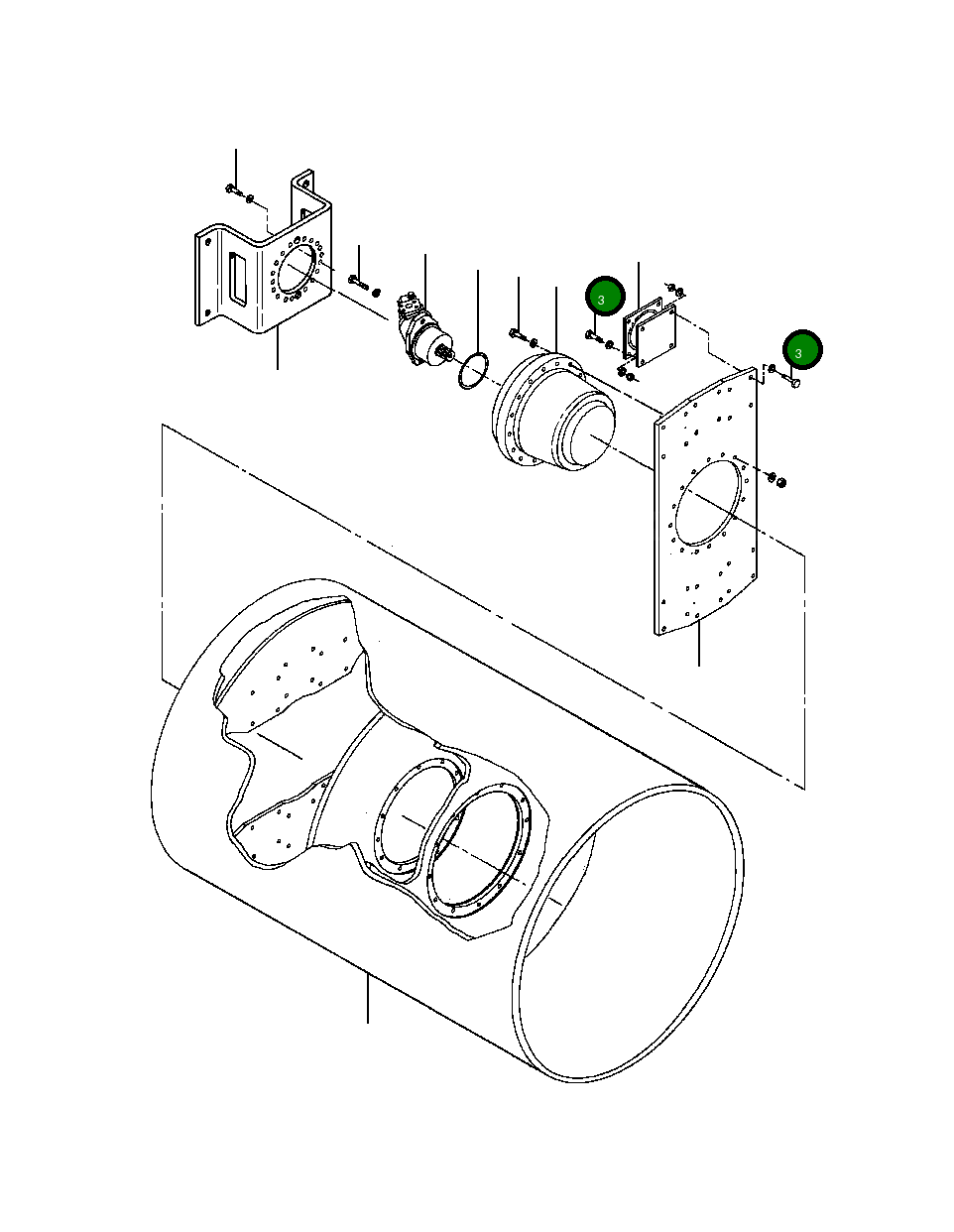 3
3