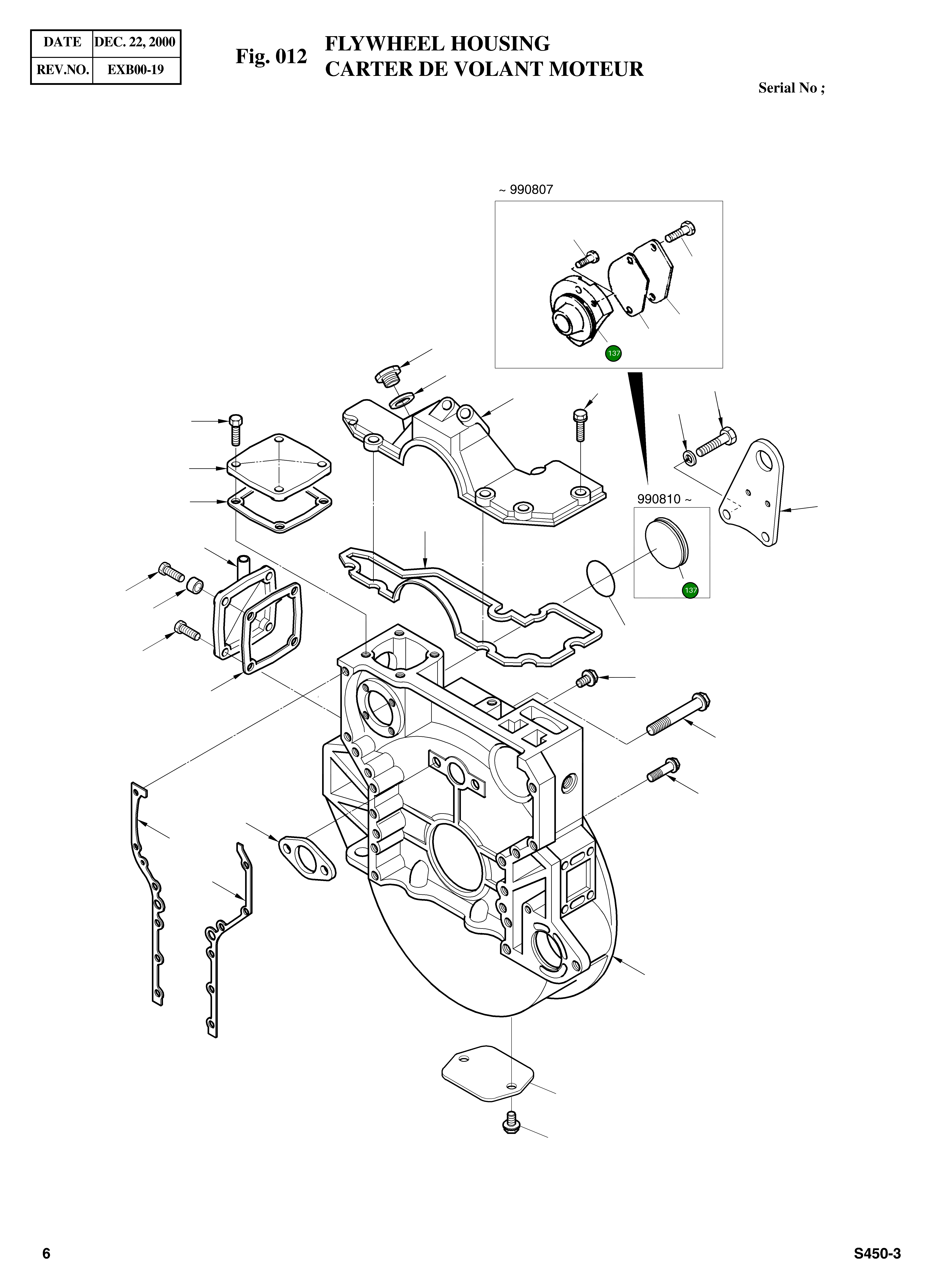 | DATE | DEC. 22, 2000 |
|---|---|
| REV.NO. | EXB00-19 |

Fig. 012 FLYWHEEL HOUSING
CARTER DE VOLANT MOTEUR

Serial No ;

~ 990807

137

990810 ~

137

6

S450-3