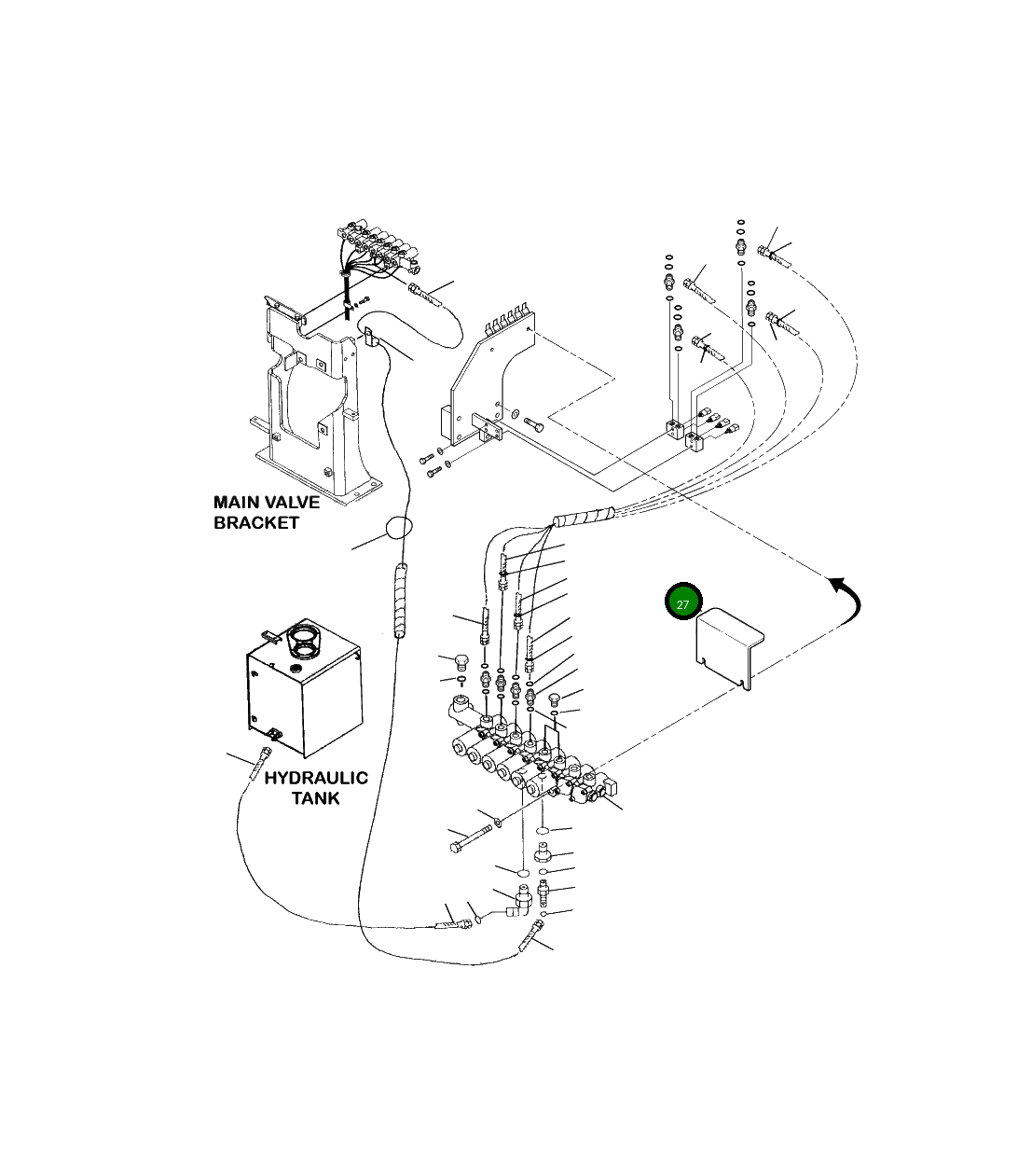 MAIN VALVE
BRACKET

27

HYDRAULIC
TANK