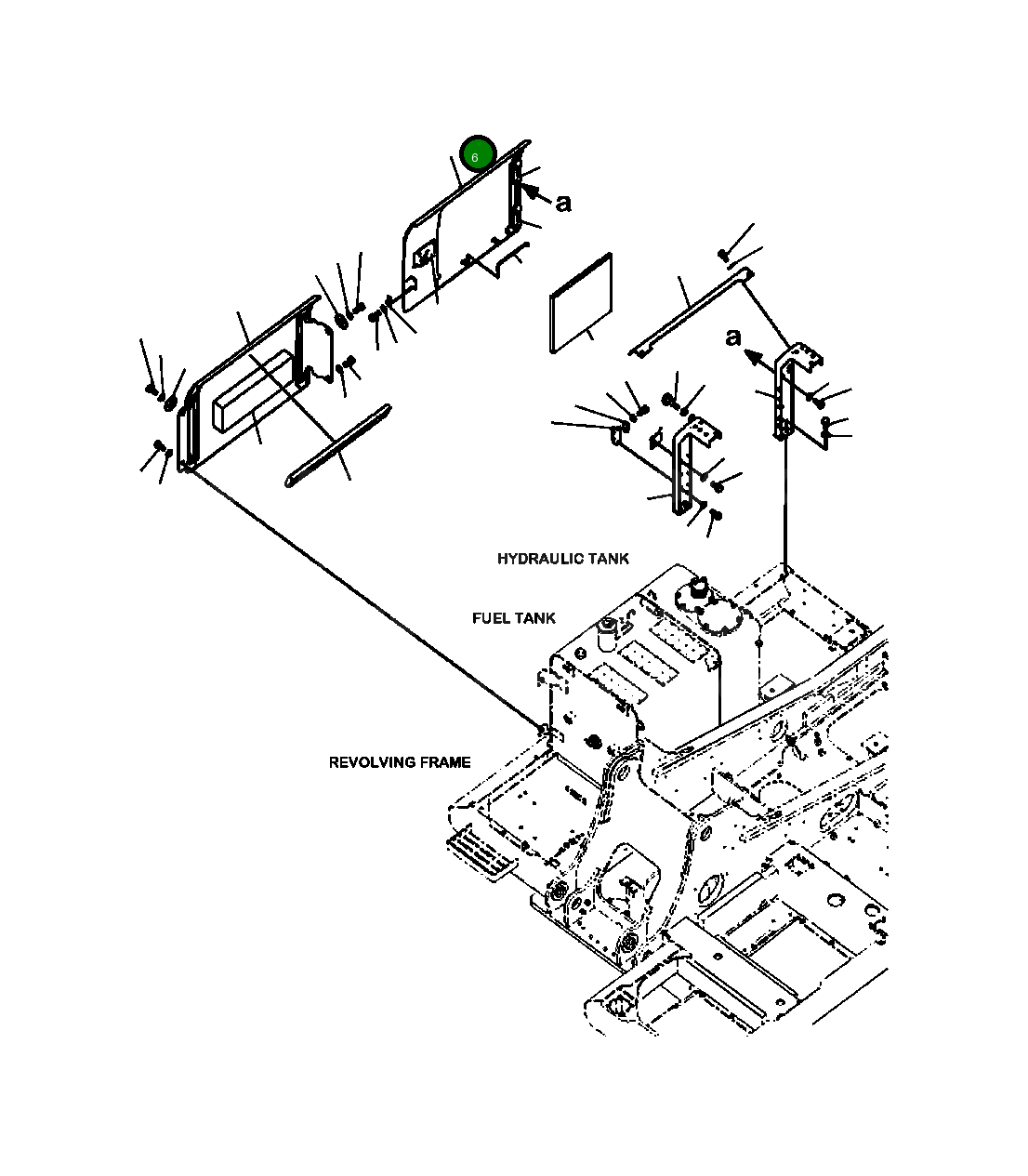 6

a

a

HYDRAULIC TANK

FUEL TANK

REVOLVING FRAME