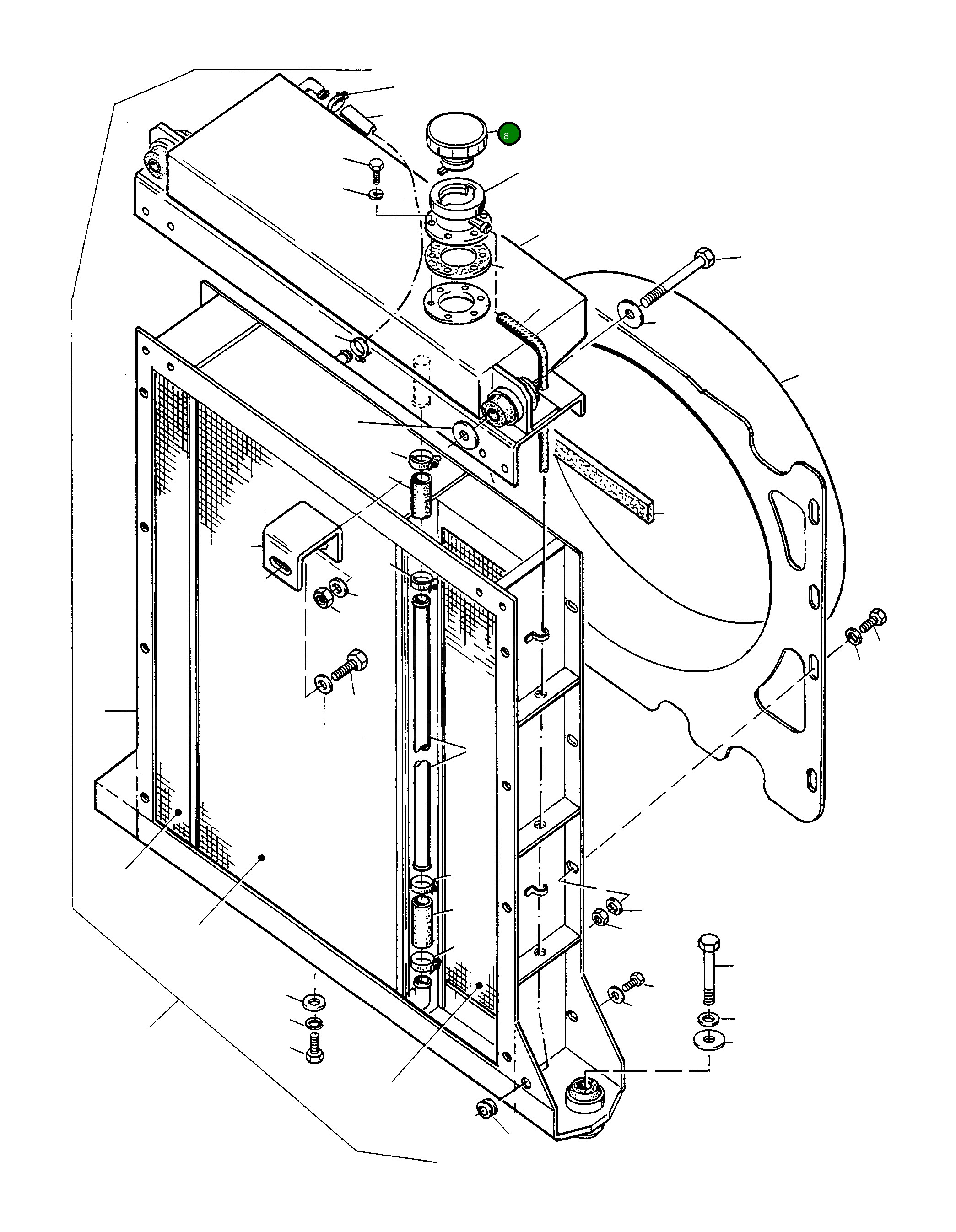 8