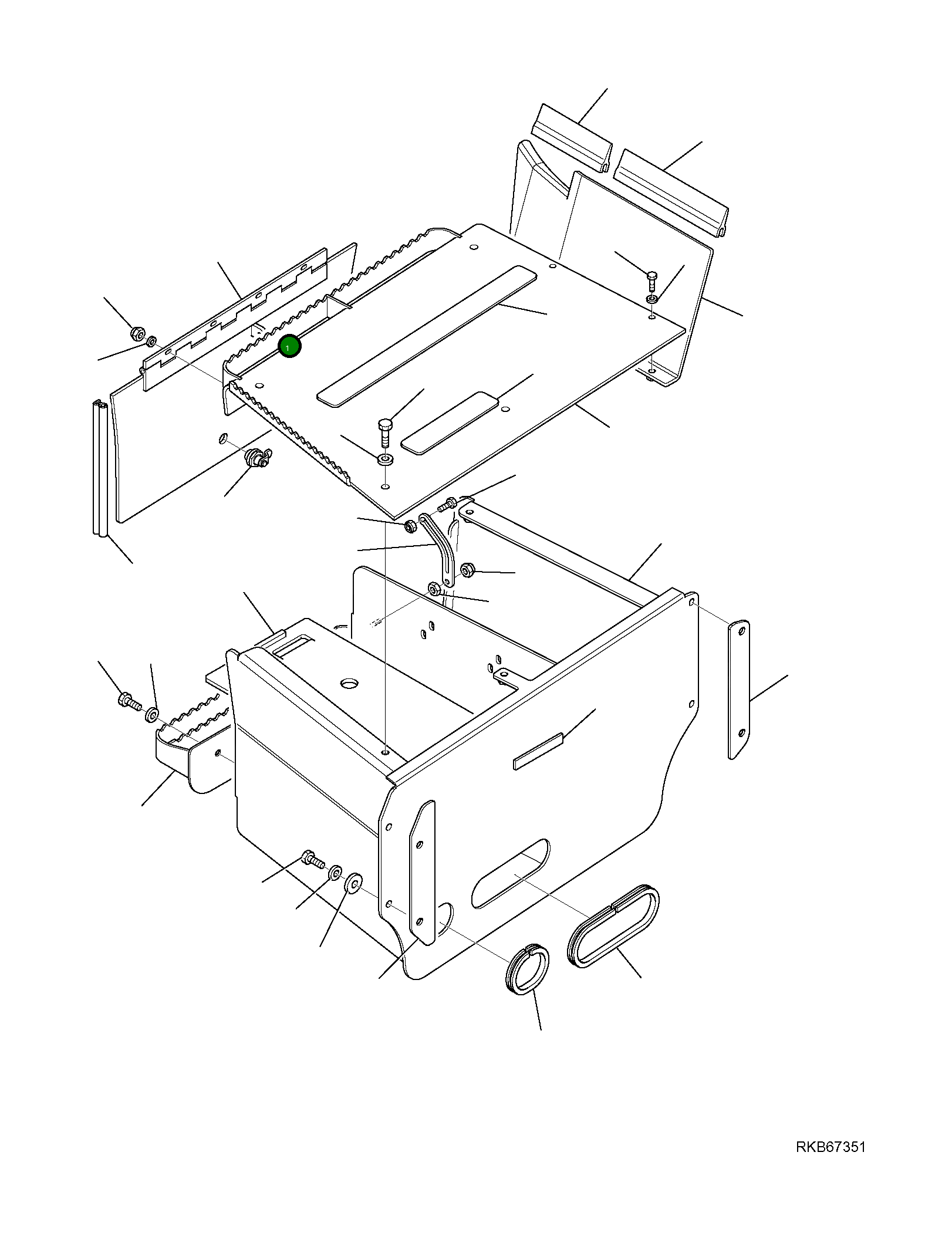 1

RKB67351