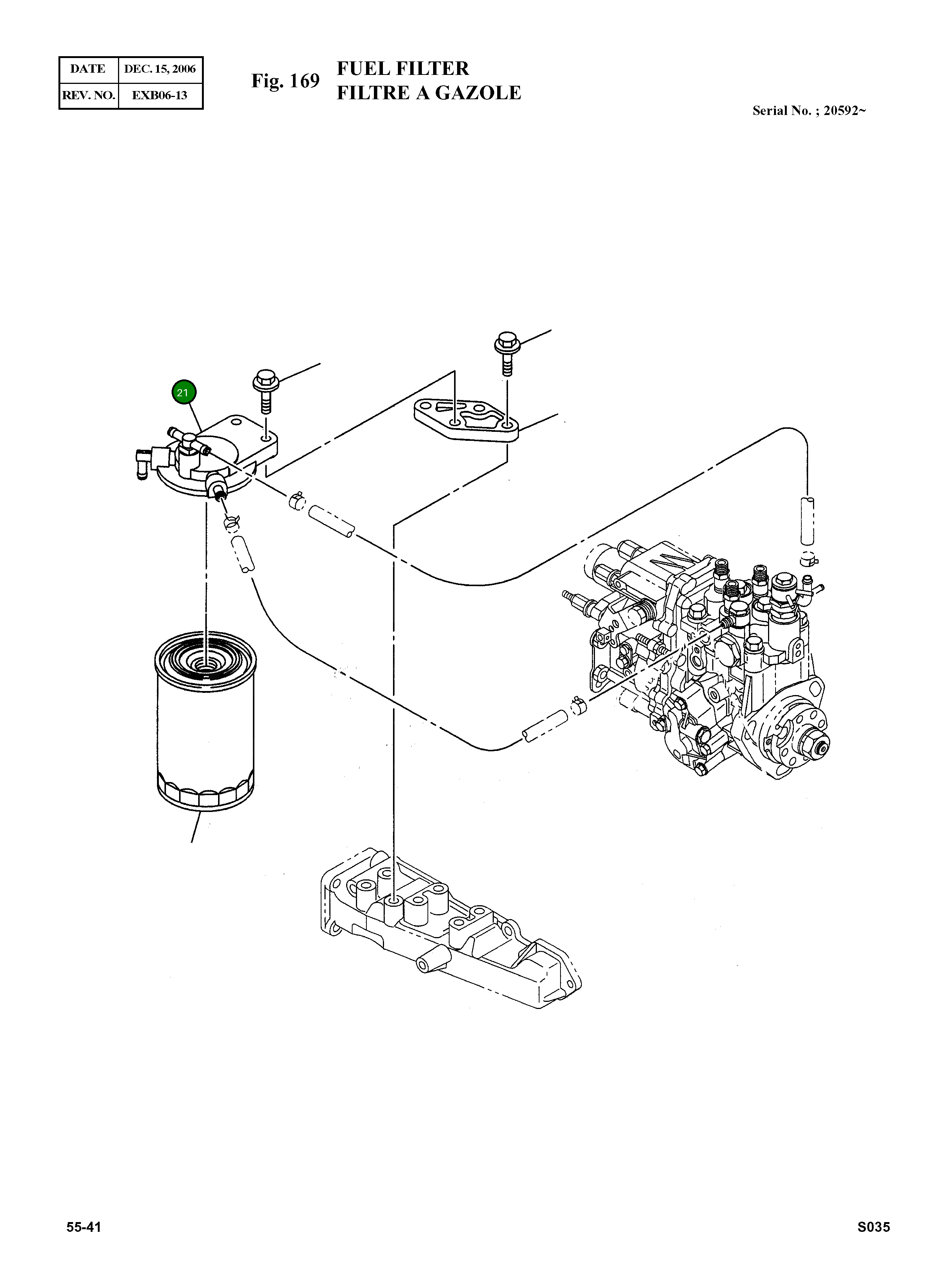 | DATE | DEC. 15, 2006 |
|---|---|
| REV. NO. | EXB06-13 |

Fig. 169 FUEL FILTER
FILTRE A GAZOLE

Serial No. ; 20592~

21

55-41

S035