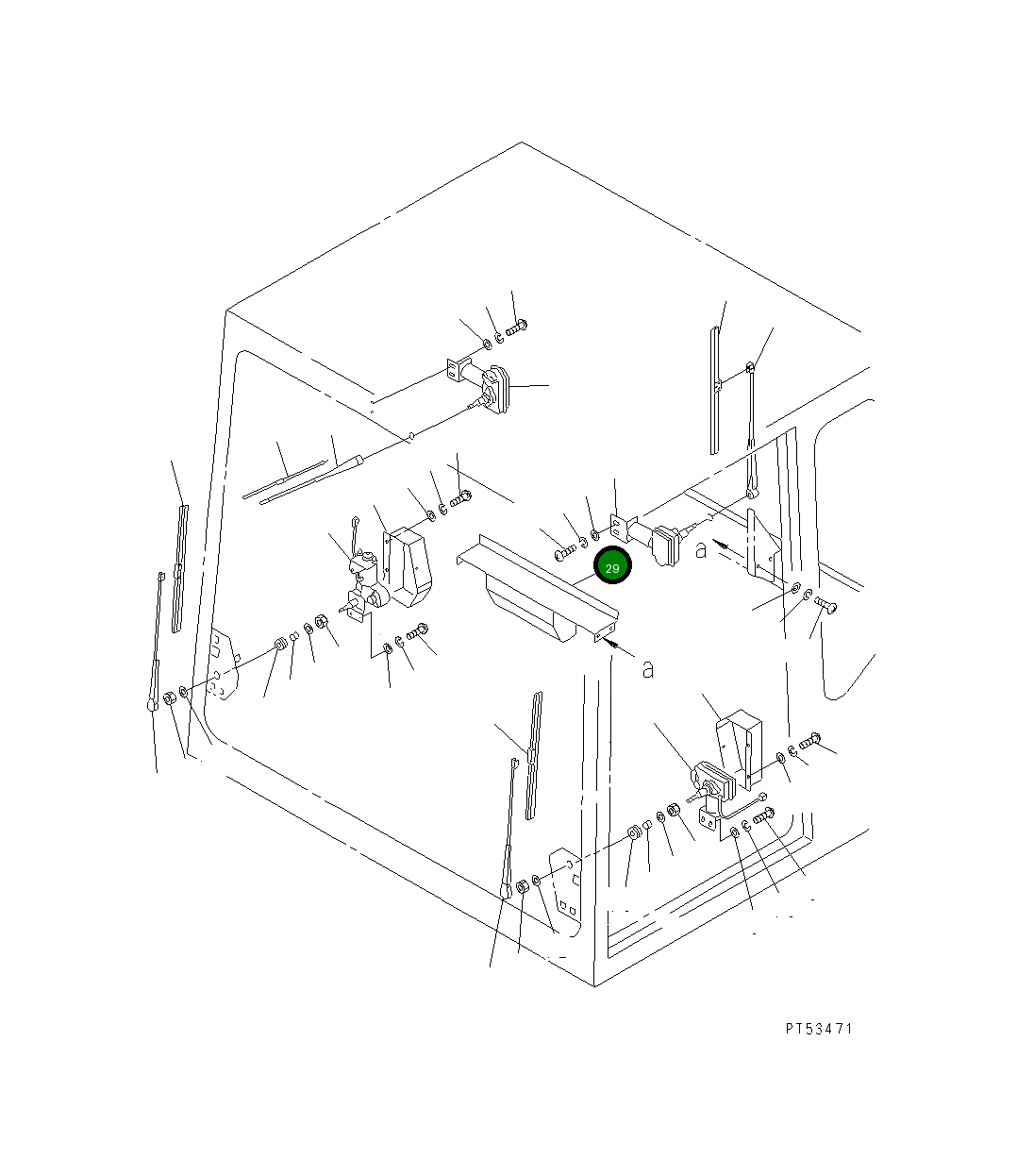 29

a

a

PT53471