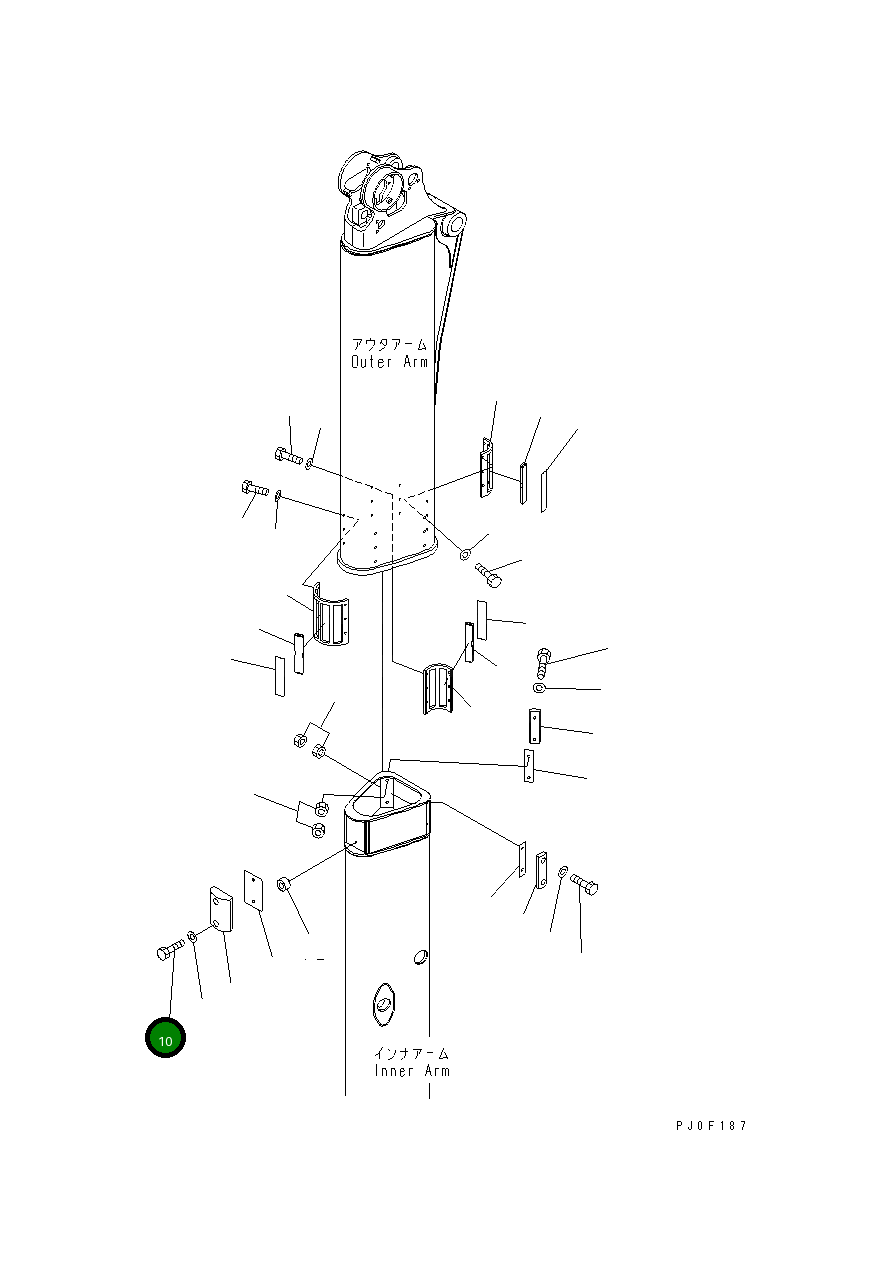 アウタアーム
Outer Arm

10

インナアーム
Inner Arm

PJ0F187