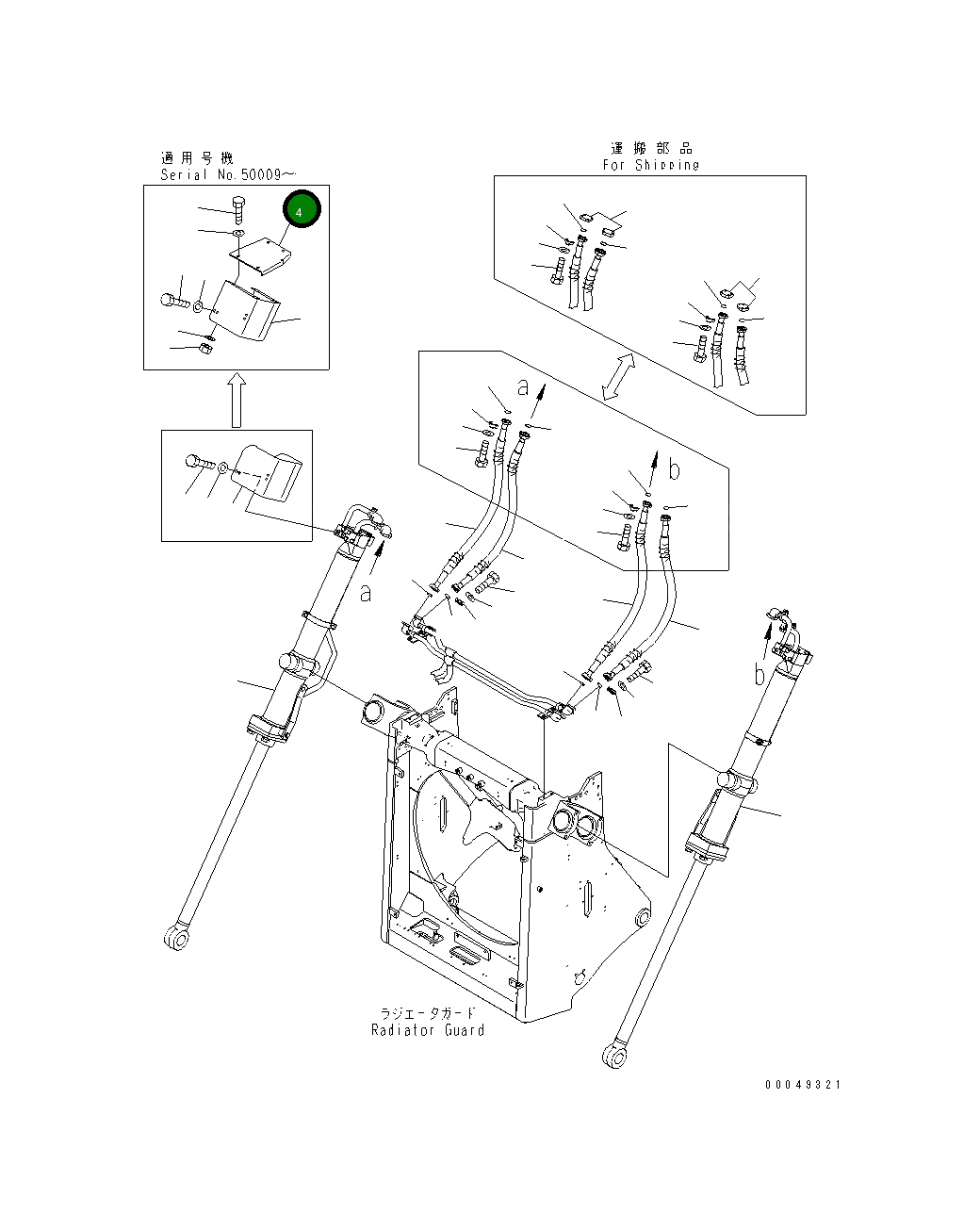 適用号機
Serial No.50009～

4

運搬部品
For Shipping

a

b

a

b

ラジエータガード
Radiator Guard

00049321