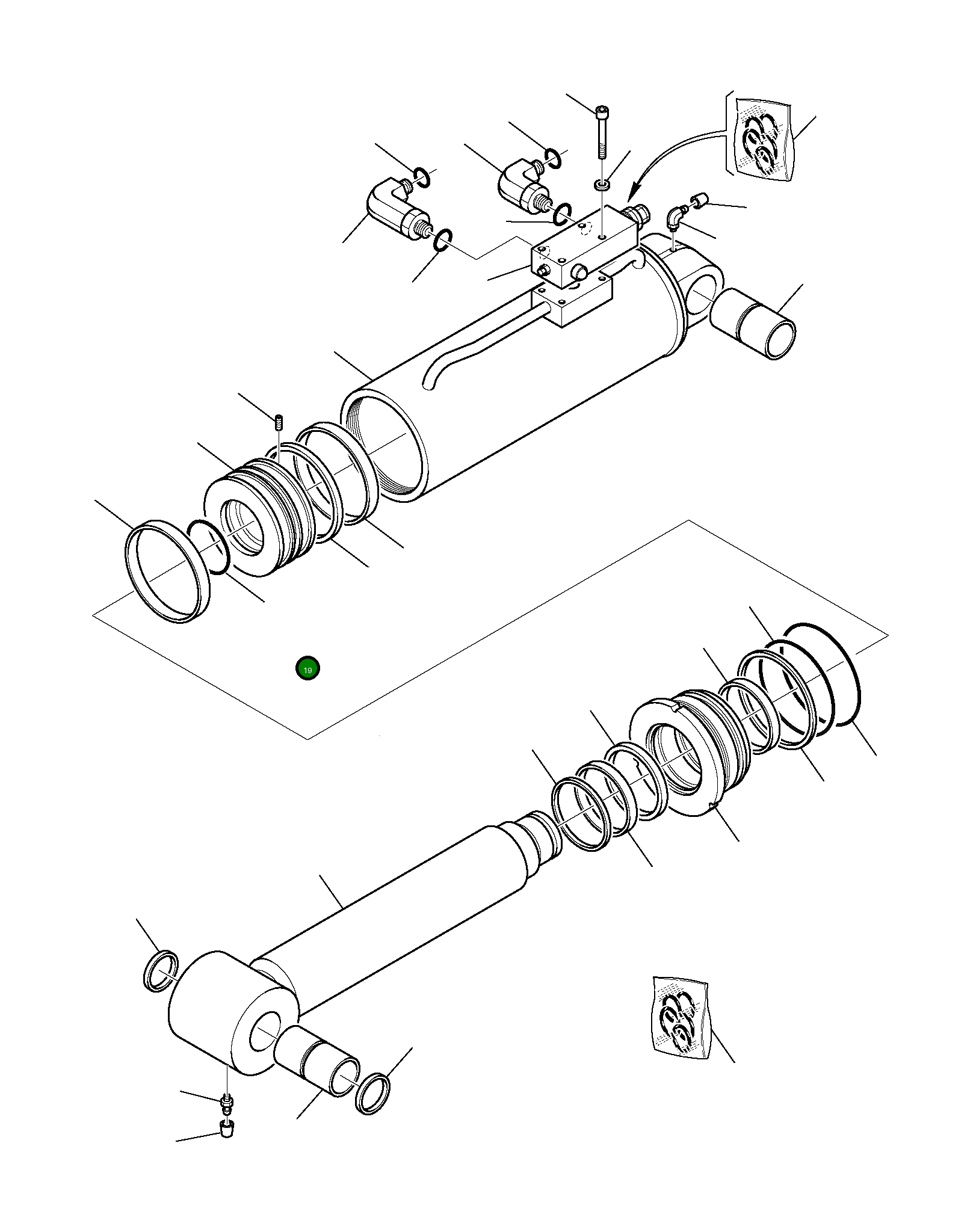 19