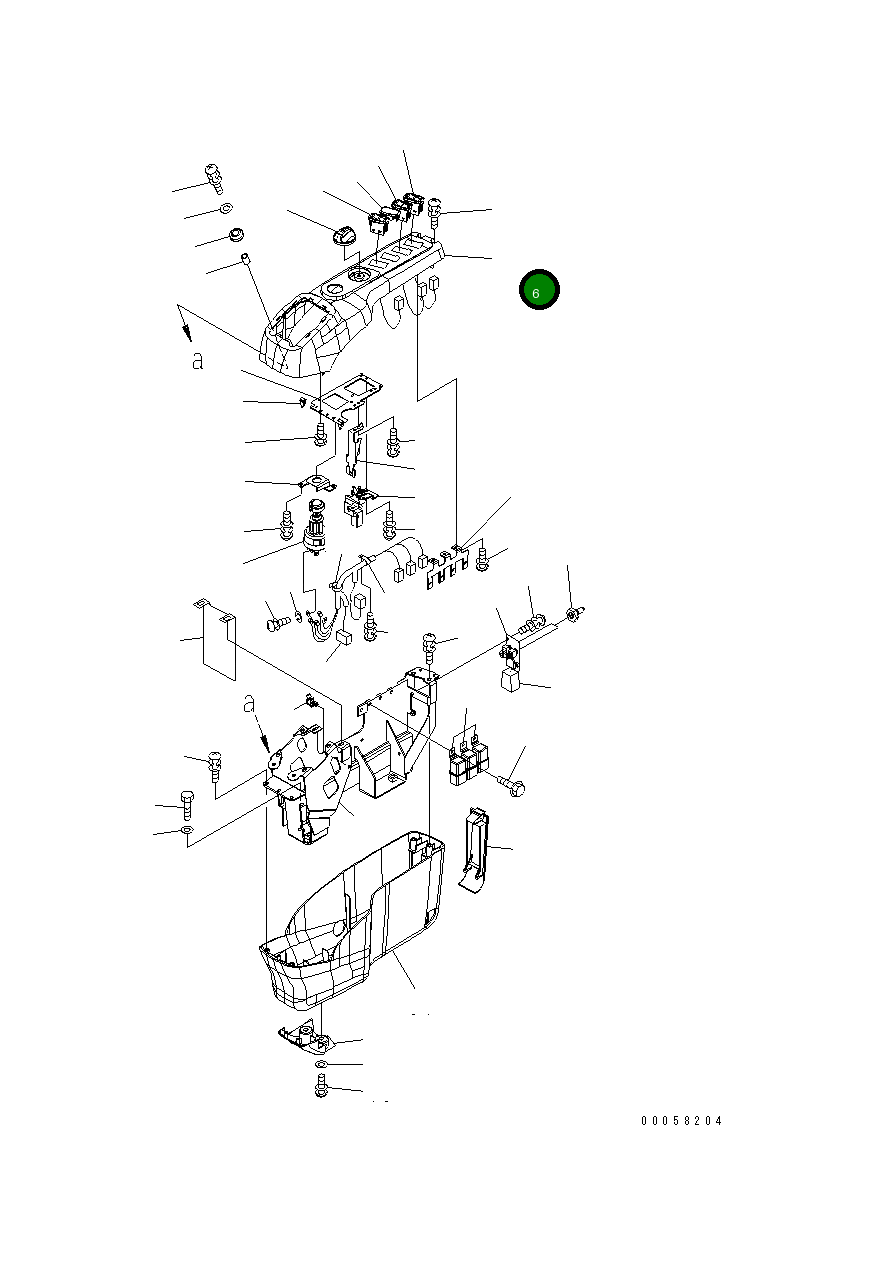 6

a

a

00058204