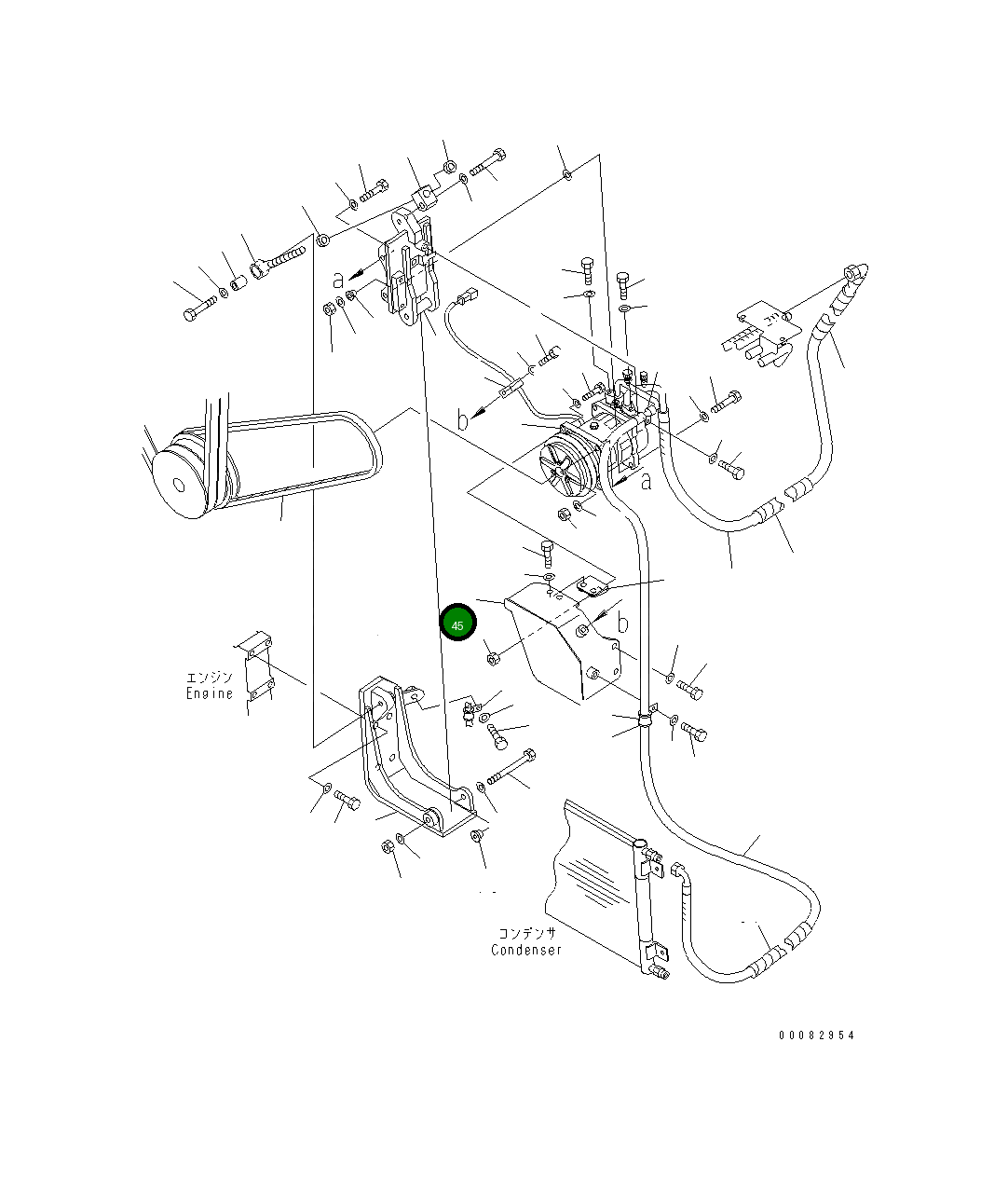 a
b
a
b
45
エンジン
Engine
コンデンサ
Condenser
00082954