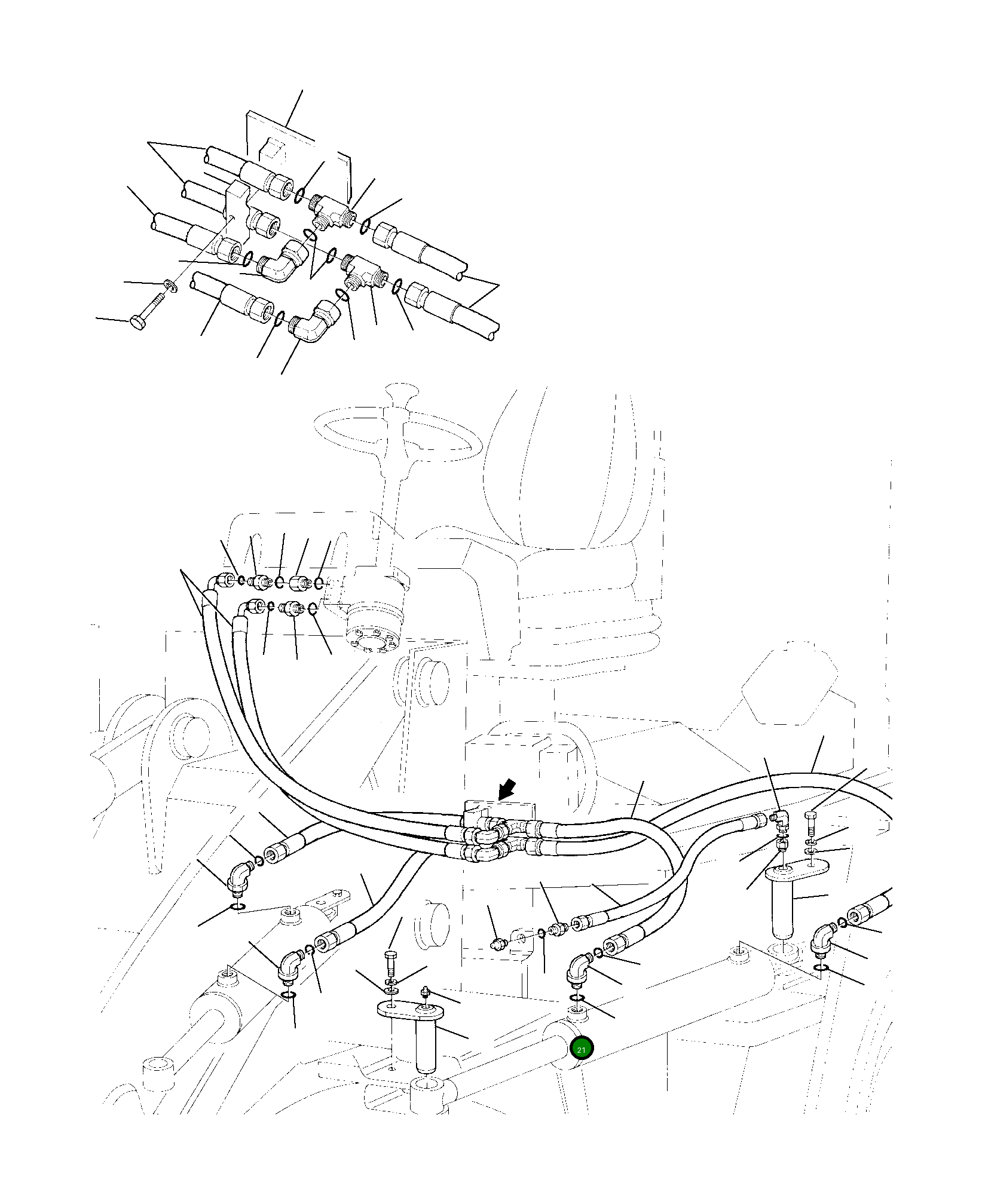 21