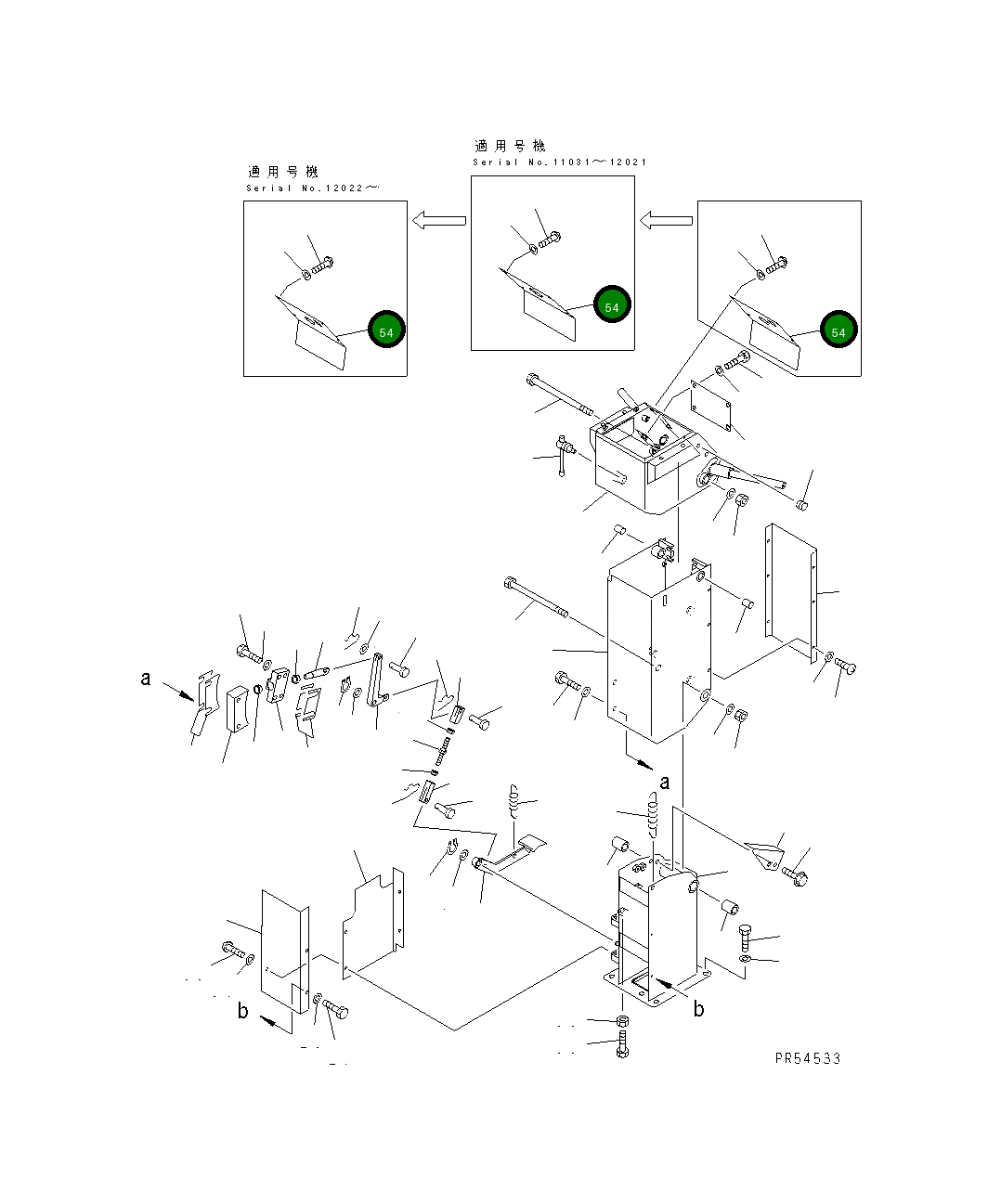 適用号機
Serial No.11031～12021

適用号機
Serial No.12022～

54

54

54

a

a

b

b

PR54533