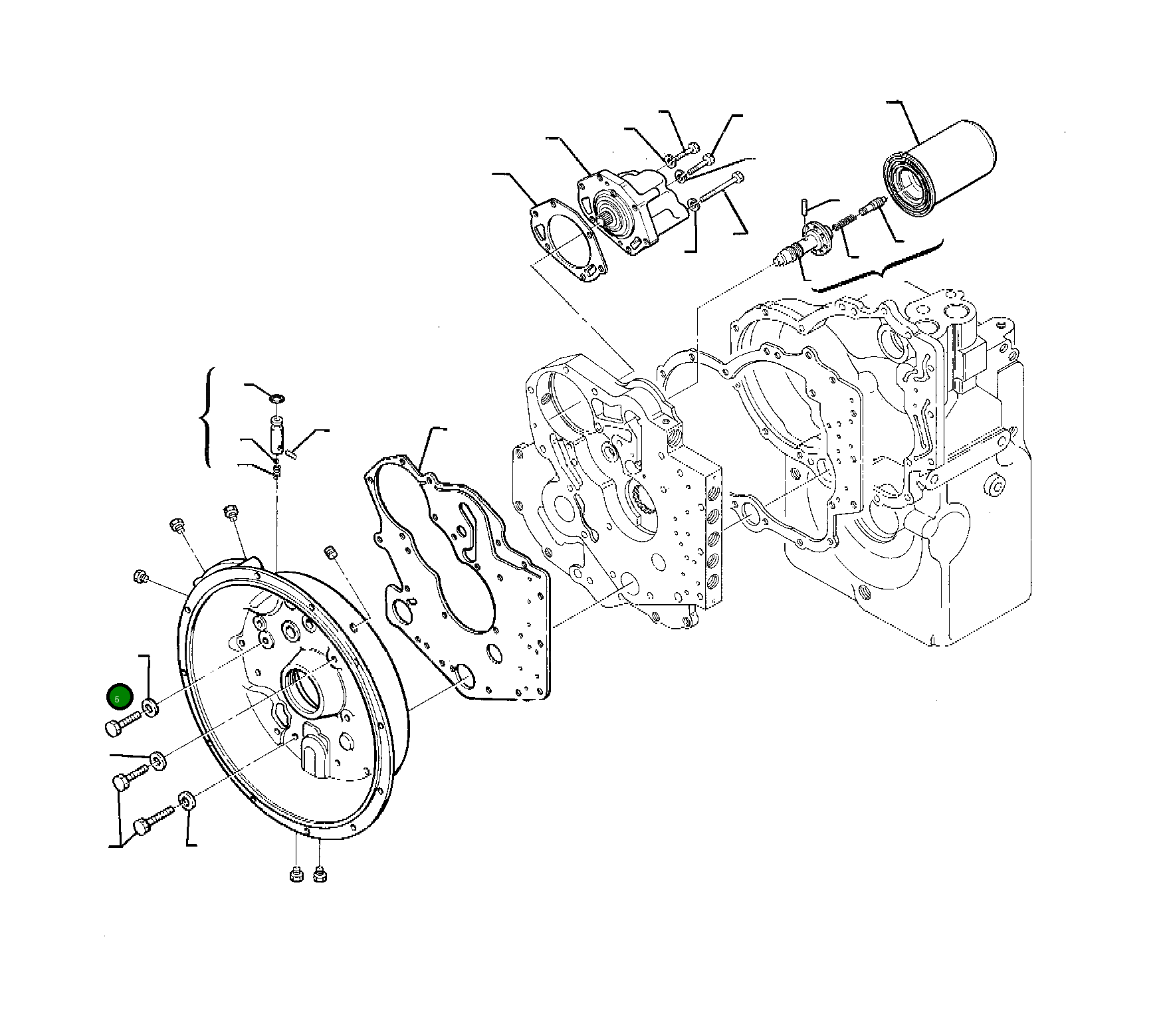 5