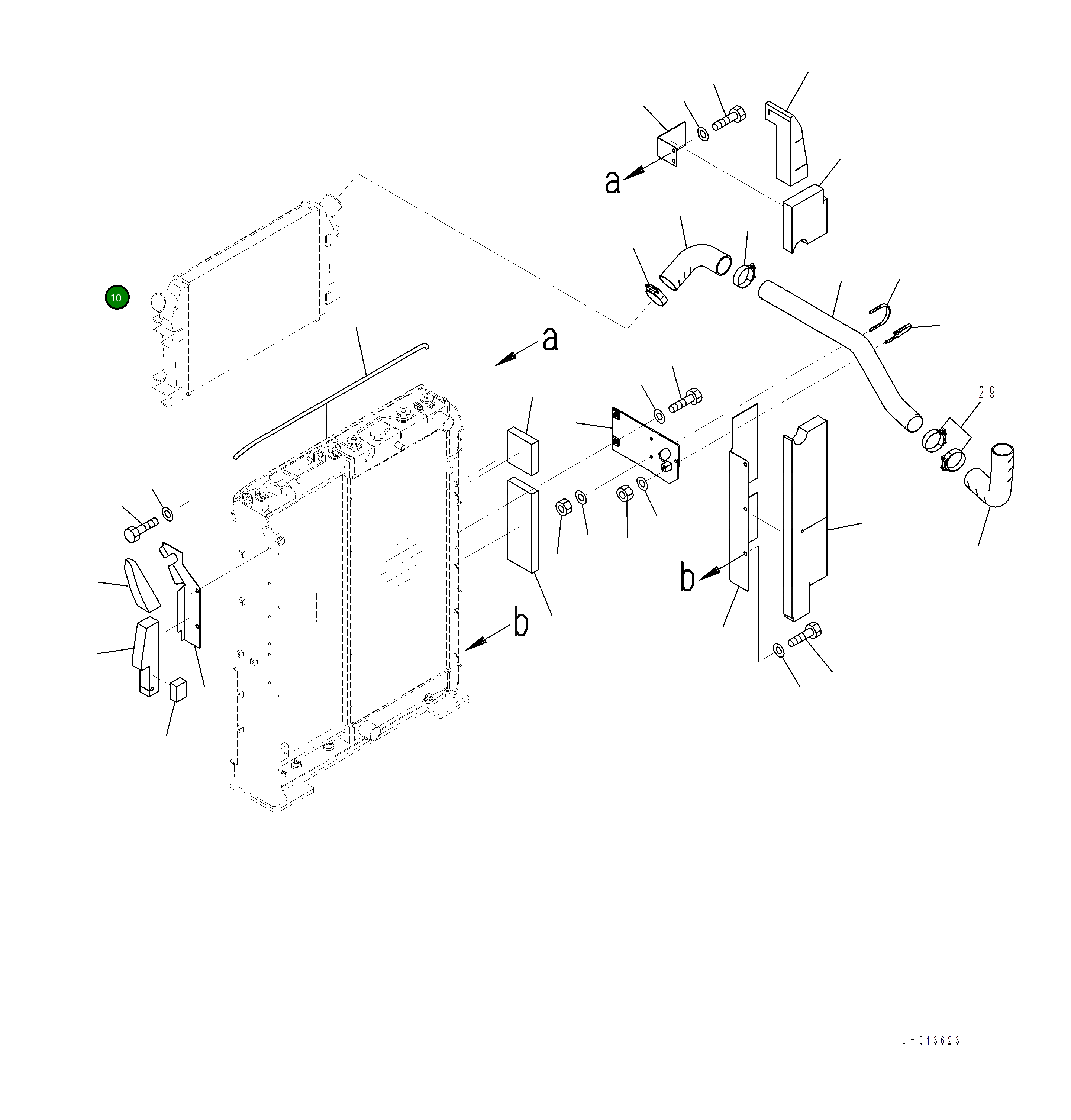 a

10

a

29

b

b

J-013623