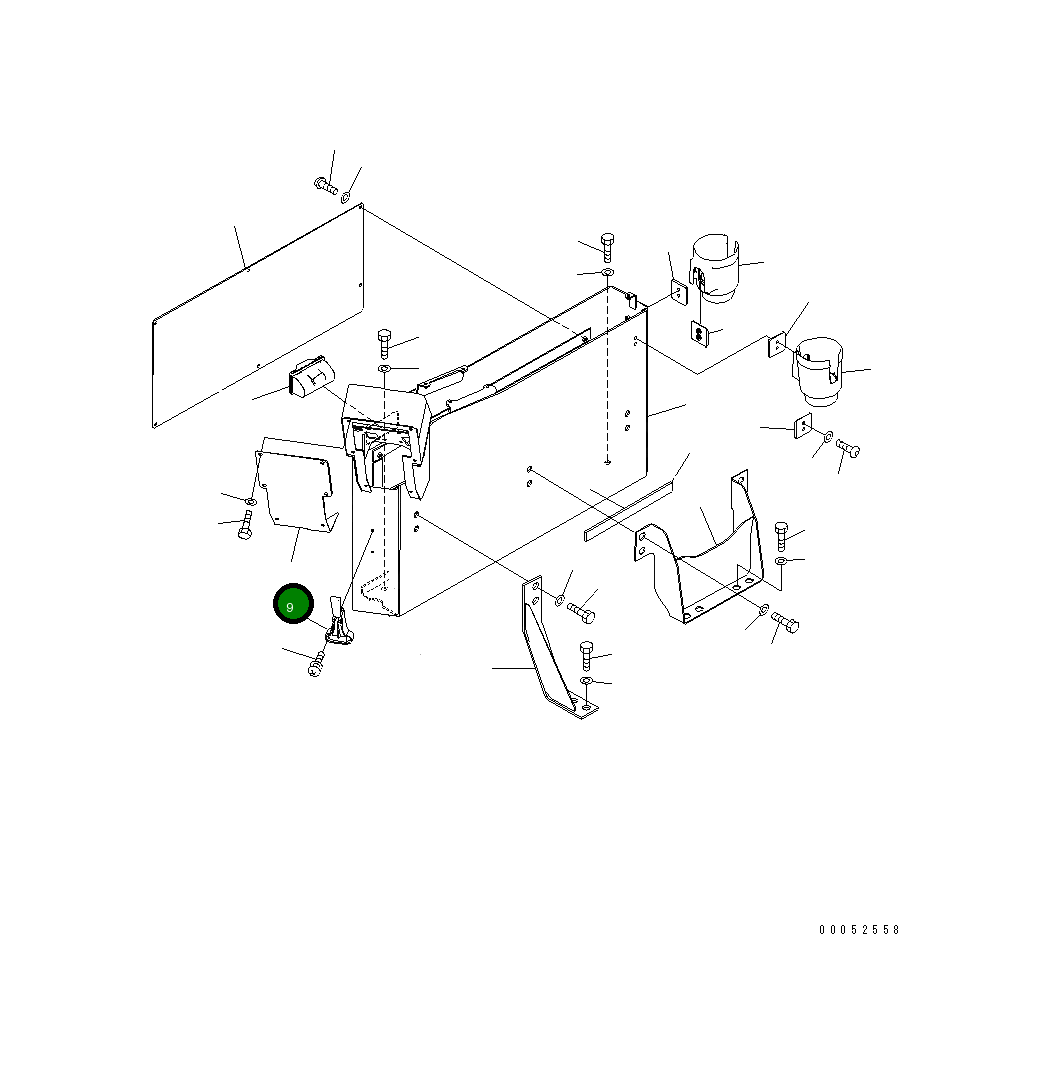 9

00052558