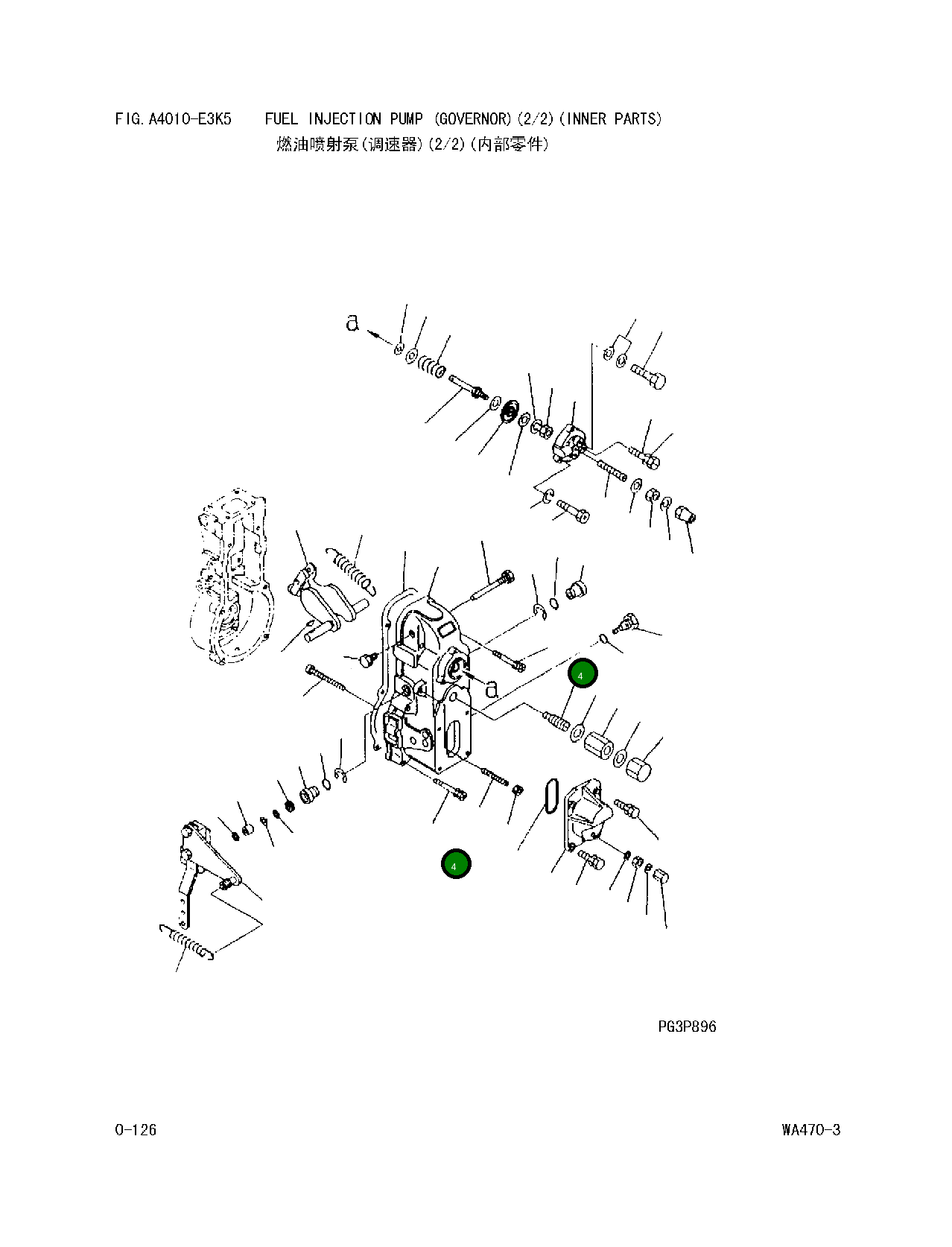 FIG.A4010-E3K5 FUEL INJECTION PUMP (GOVERNOR)(2/2)(INNER PARTS)
燃油喷射泵(调速器)(2/2)(内部零件)

a

a

4

4

PG3P896

0-126

WA470-3