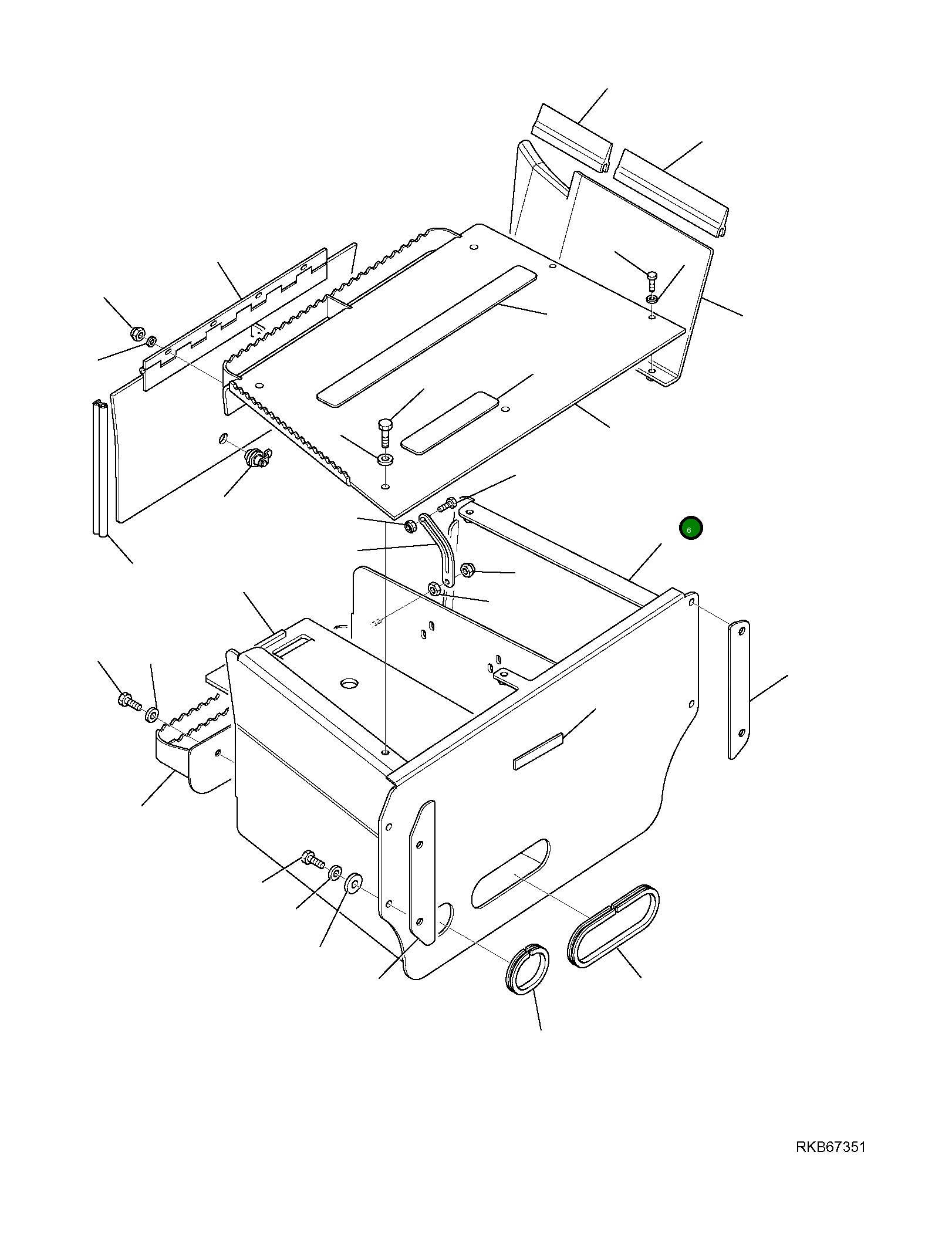 6

RKB67351