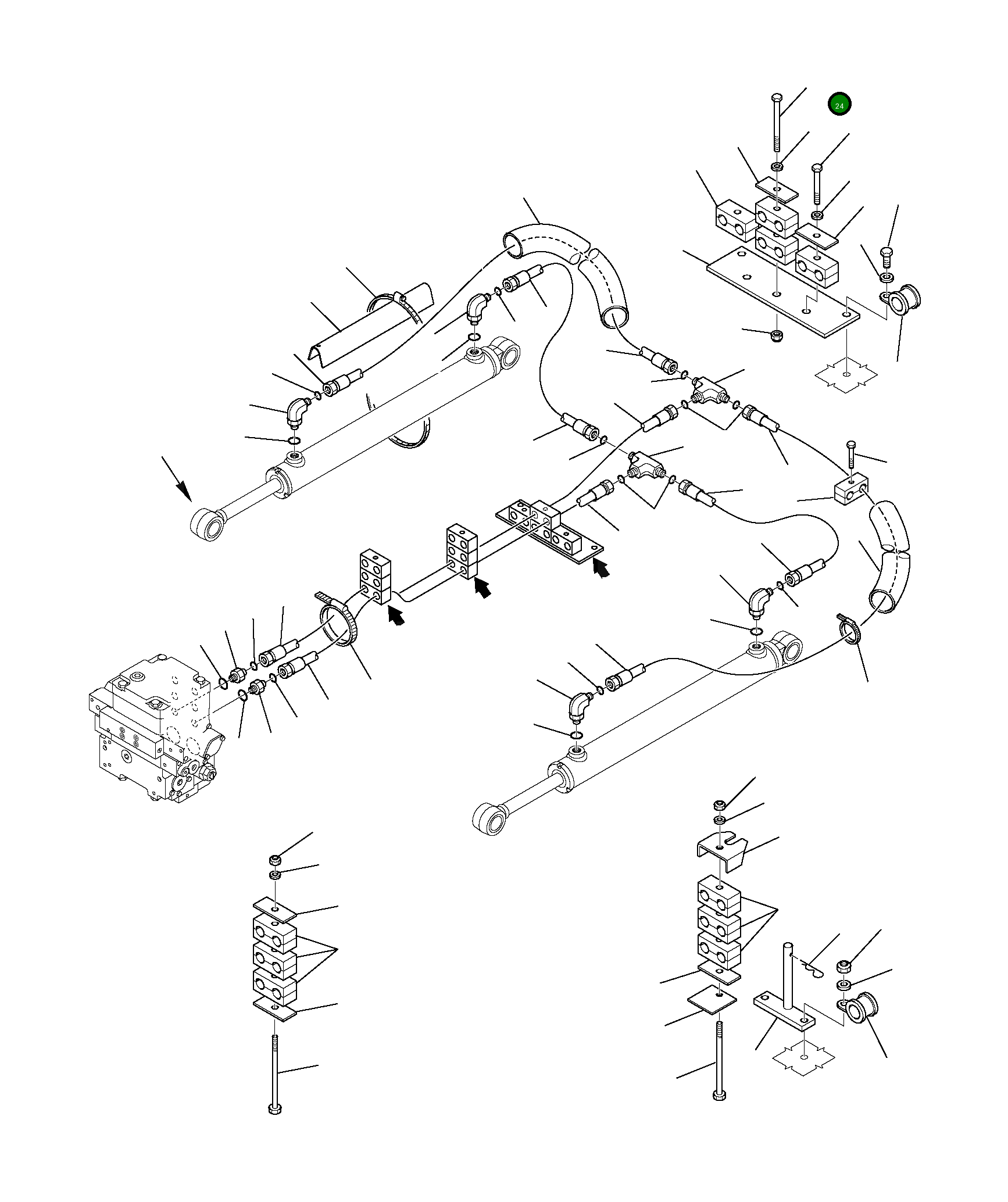 24