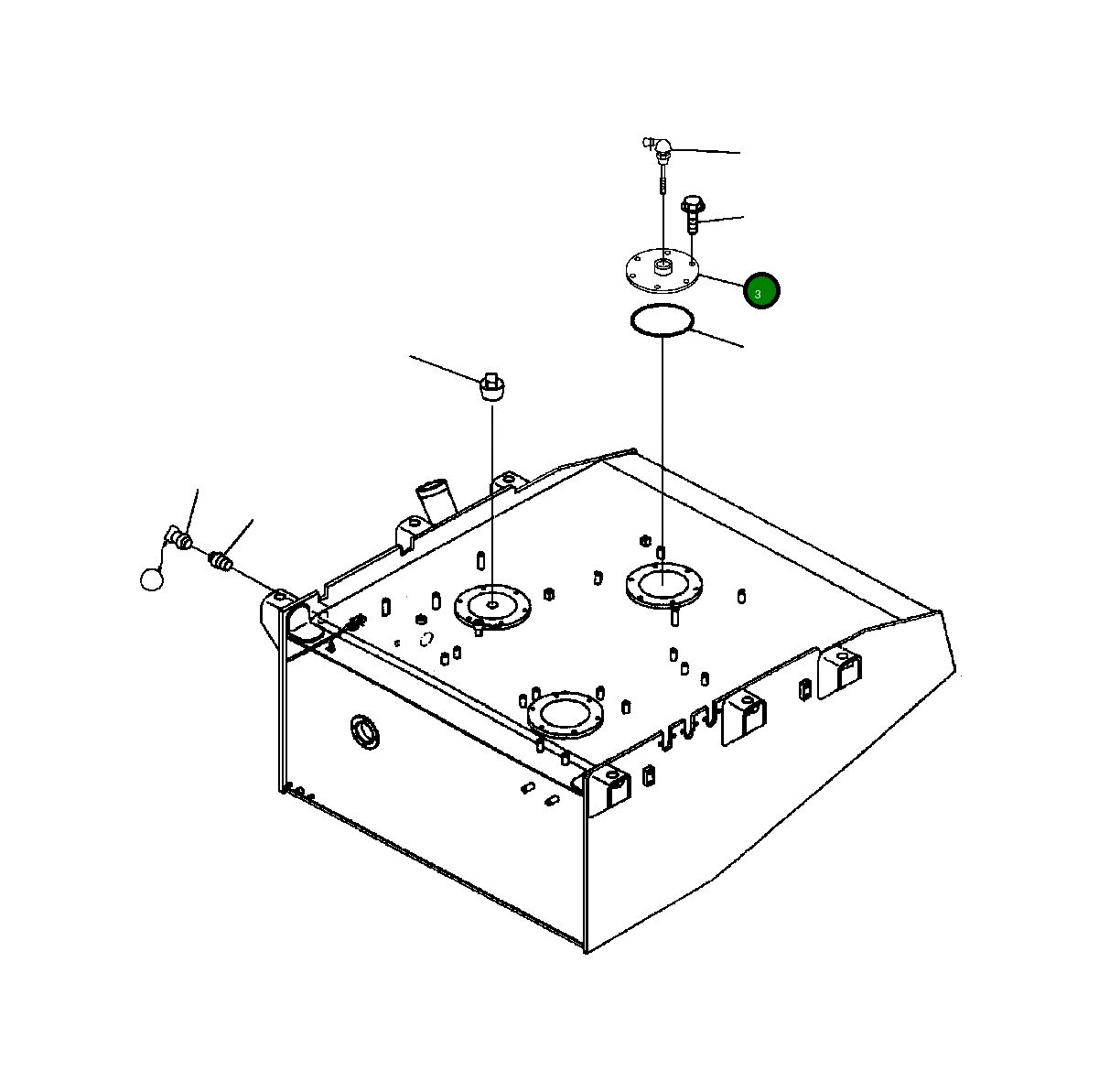 3