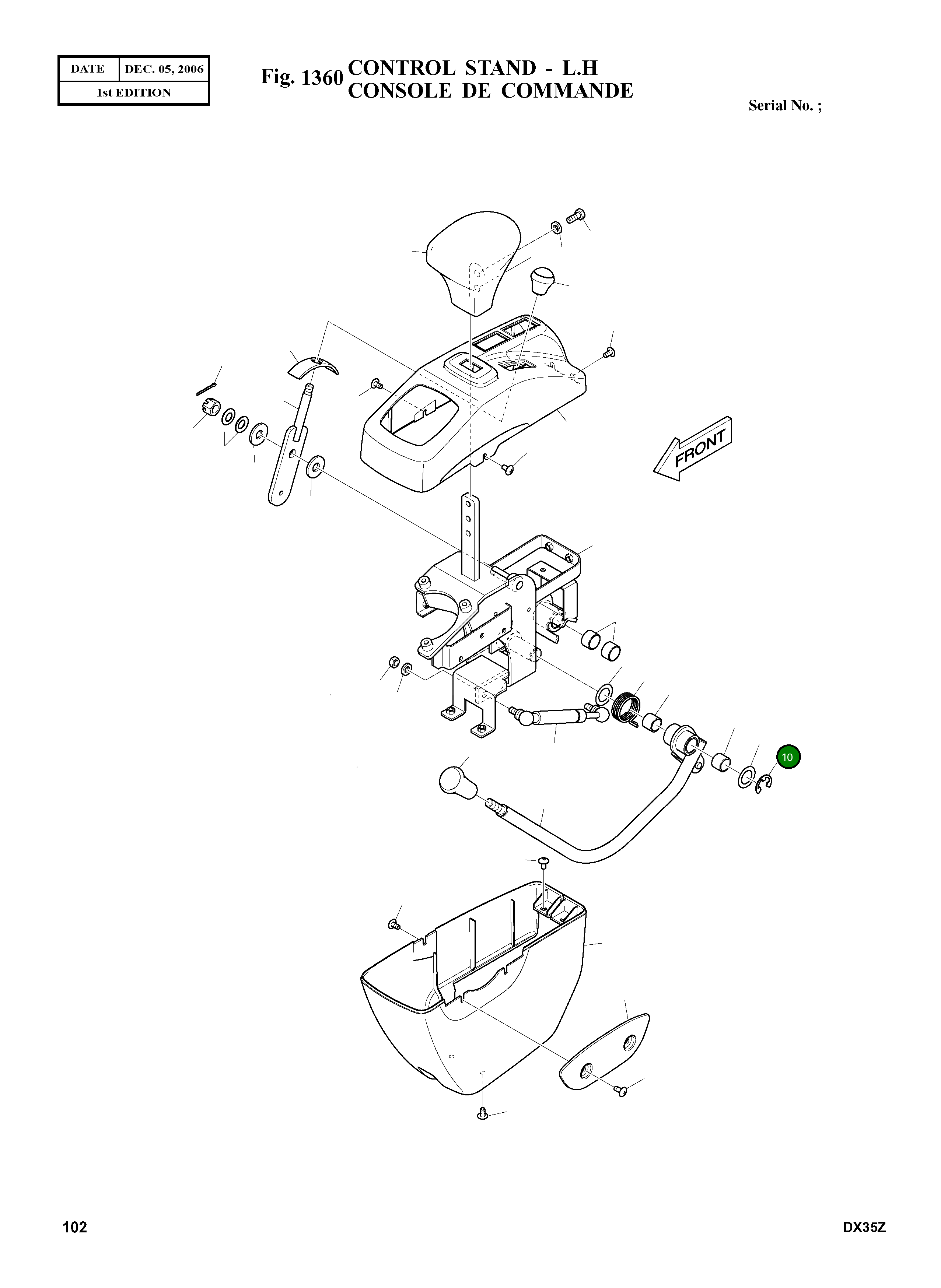 | DATE | DEC. 05, 2006 |
|---|---|
| 1st EDITION | |

Fig. 1360 CONTROL STAND - L.H
CONSOLE DE COMMANDE

Serial No. ;

FRONT

10

102

DX35Z