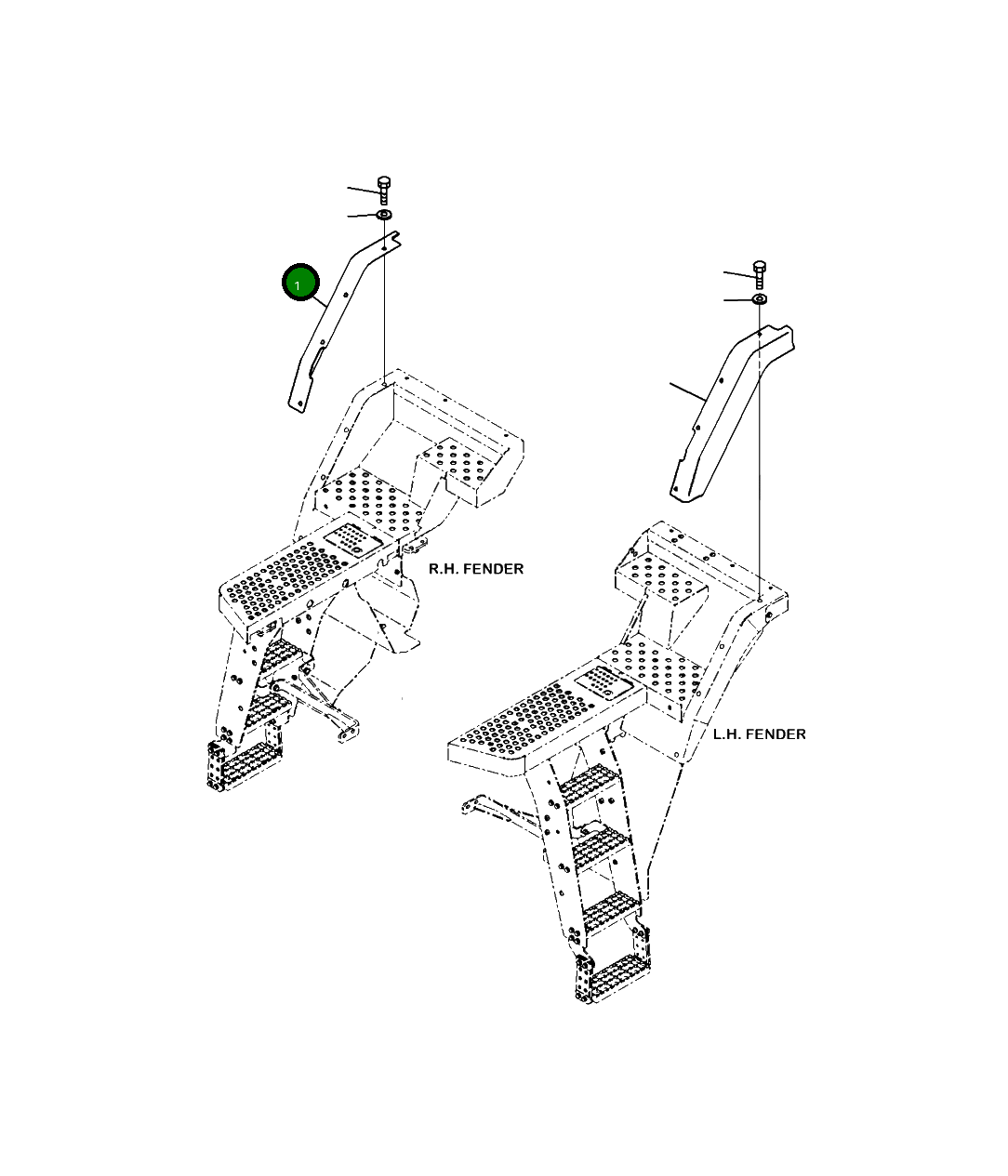 1

R.H. FENDER

L.H. FENDER