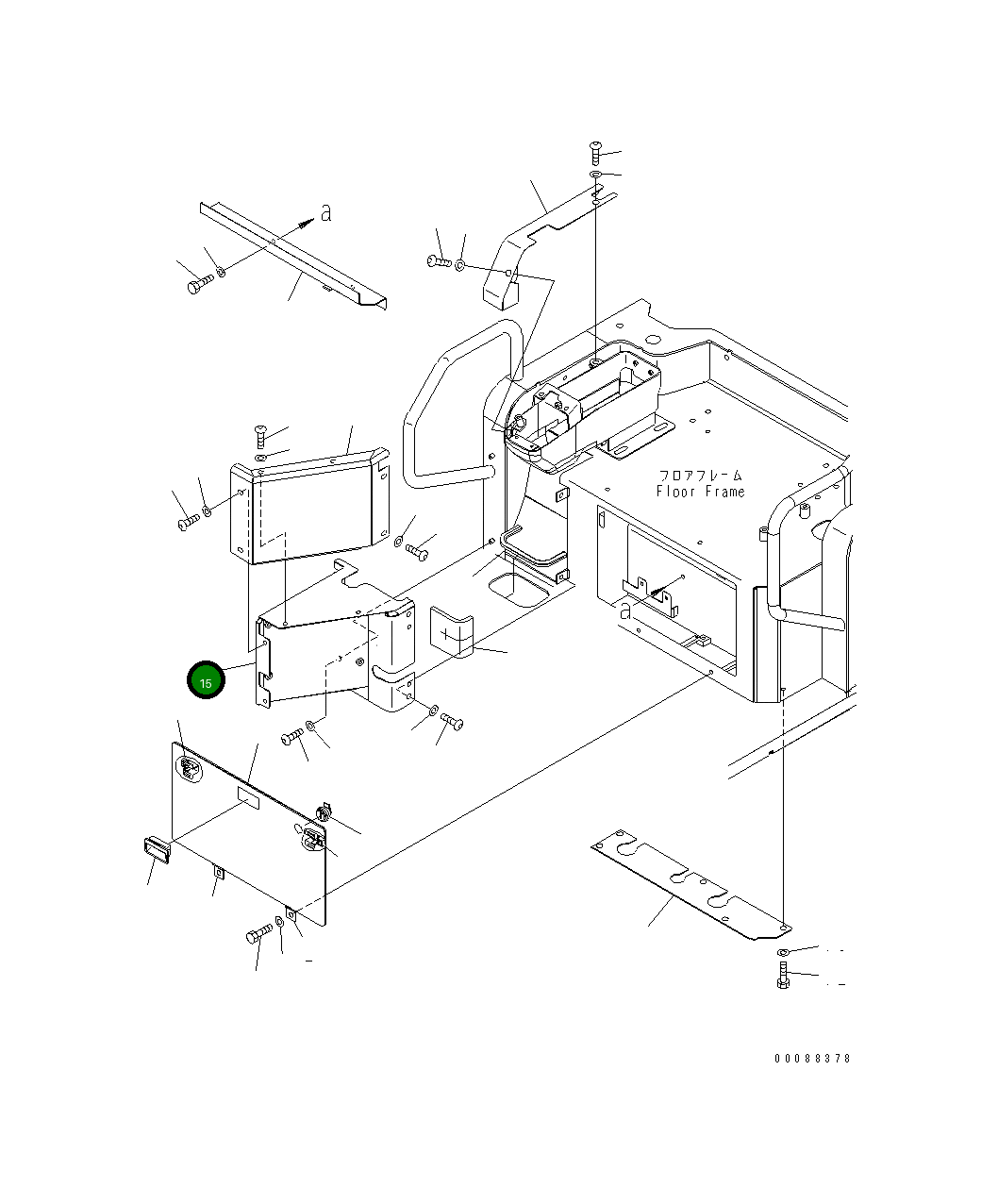 a

フロアフレーム
Floor Frame

a

15

00088378