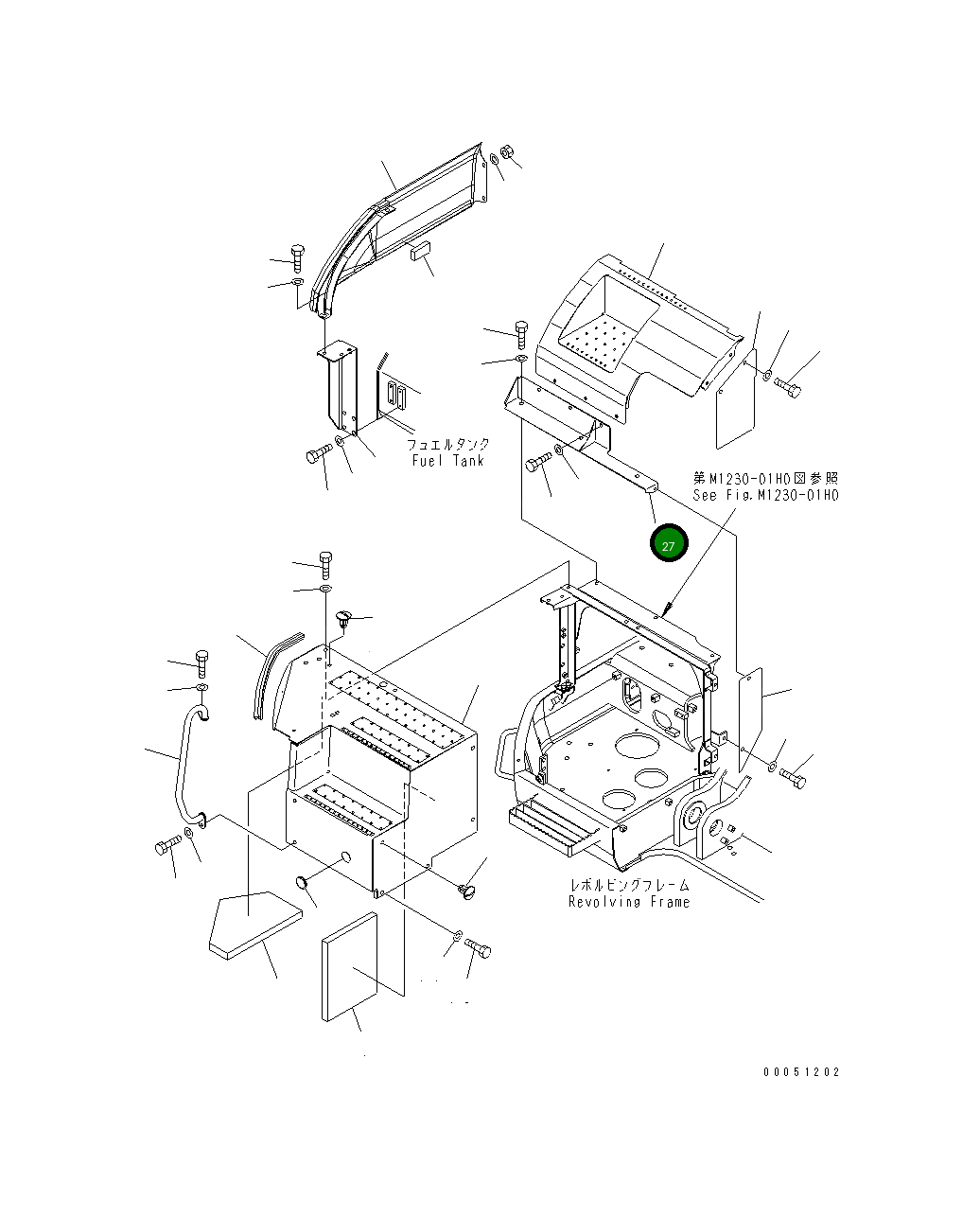 フュエルタンク
Fuel Tank

第M1230-01H0図参照
See Fig.M1230-01H0

27

レボルビングフレーム
Revolving Frame

00051202