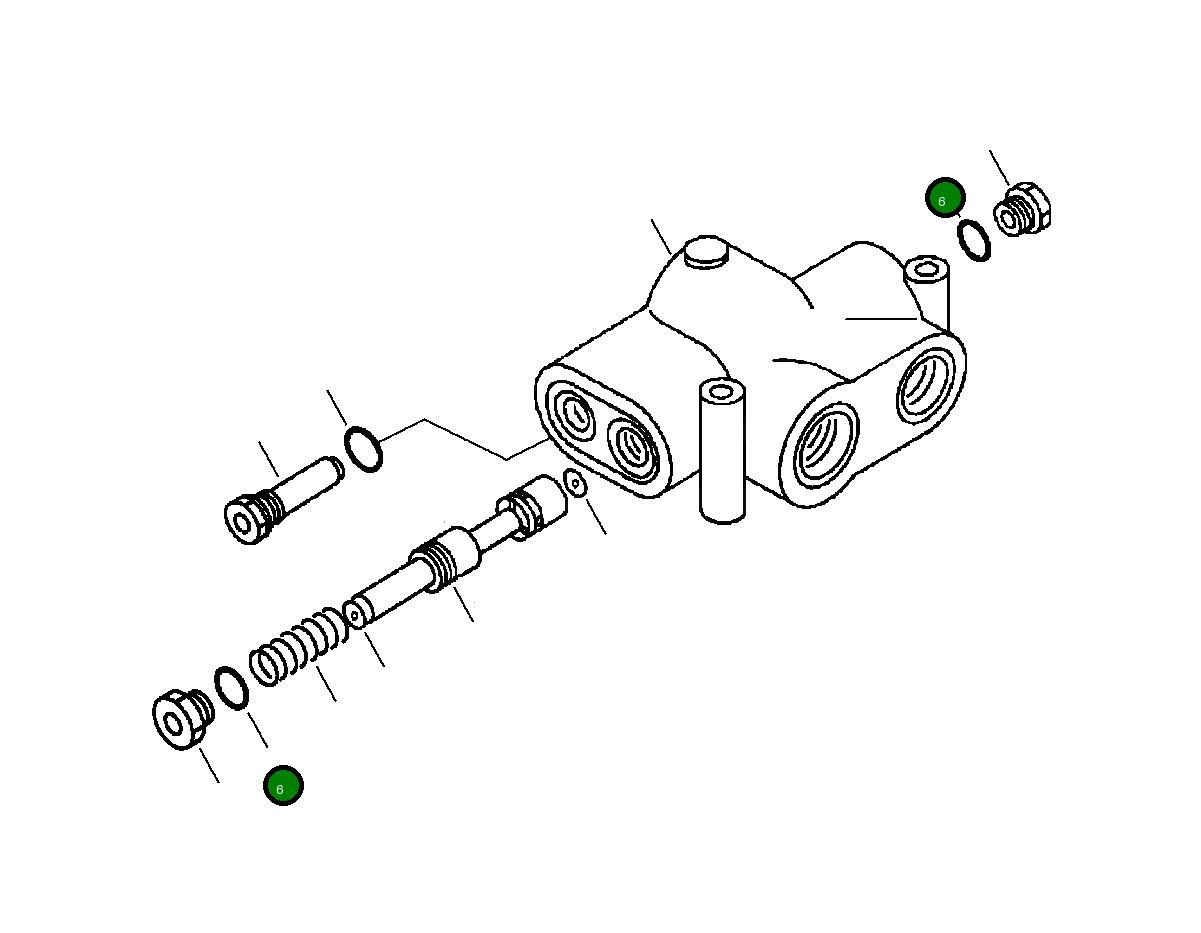 6

6