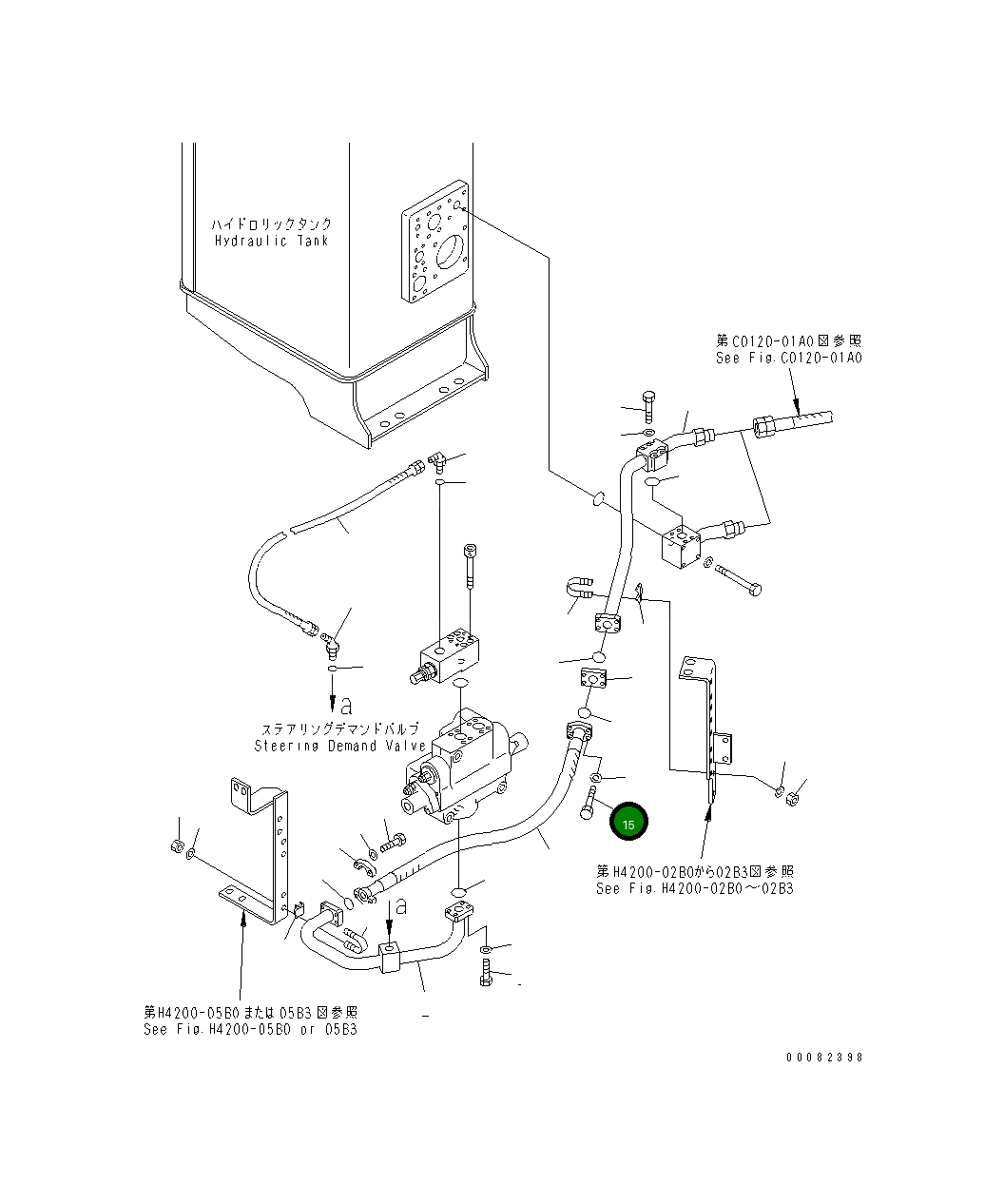 ハイドロリックタンク
Hydraulic Tank

第C0120-01A0図参照
See Fig.C0120-01A0

a

ステアリングデマンドバルブ
Steering Demand Valve

15

第H4200-02B0から02B3図参照
See Fig.H4200-02B0～02B3

a

第H4200-05B0または05B3図参照
See Fig.H4200-05B0 or 05B3

00082398