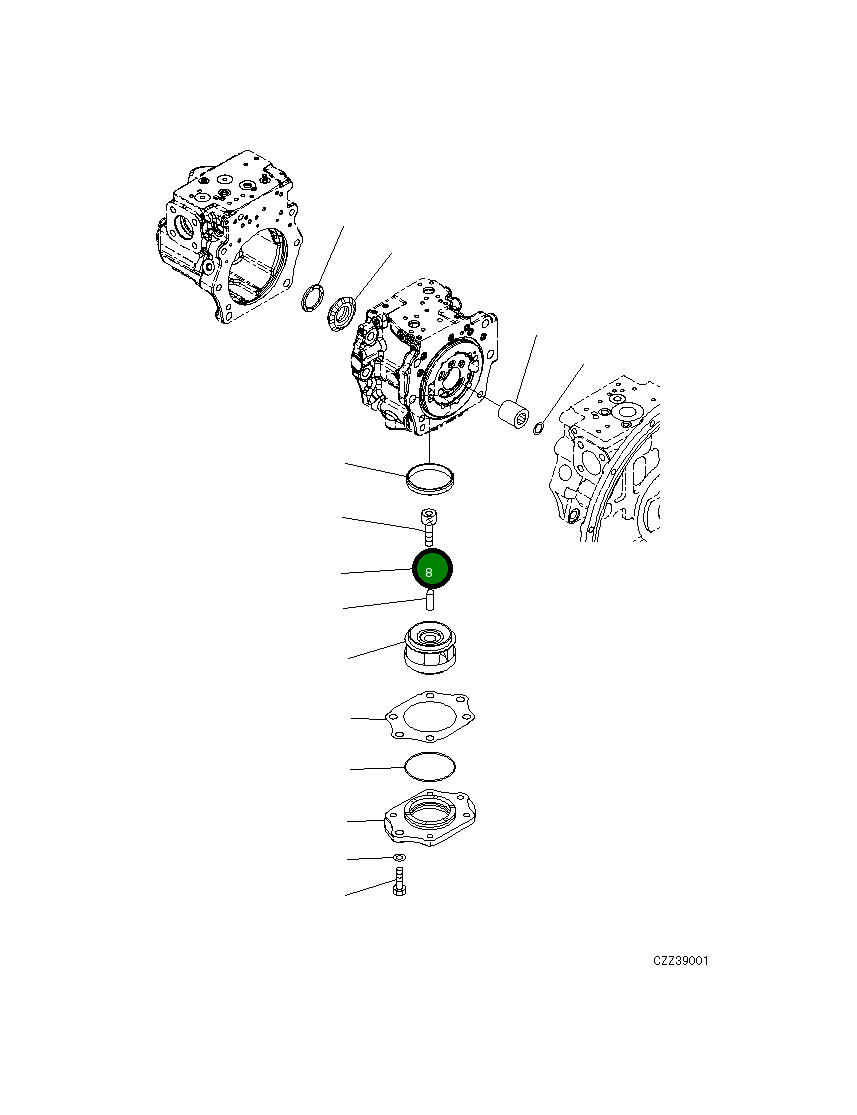 8

CZZ39001