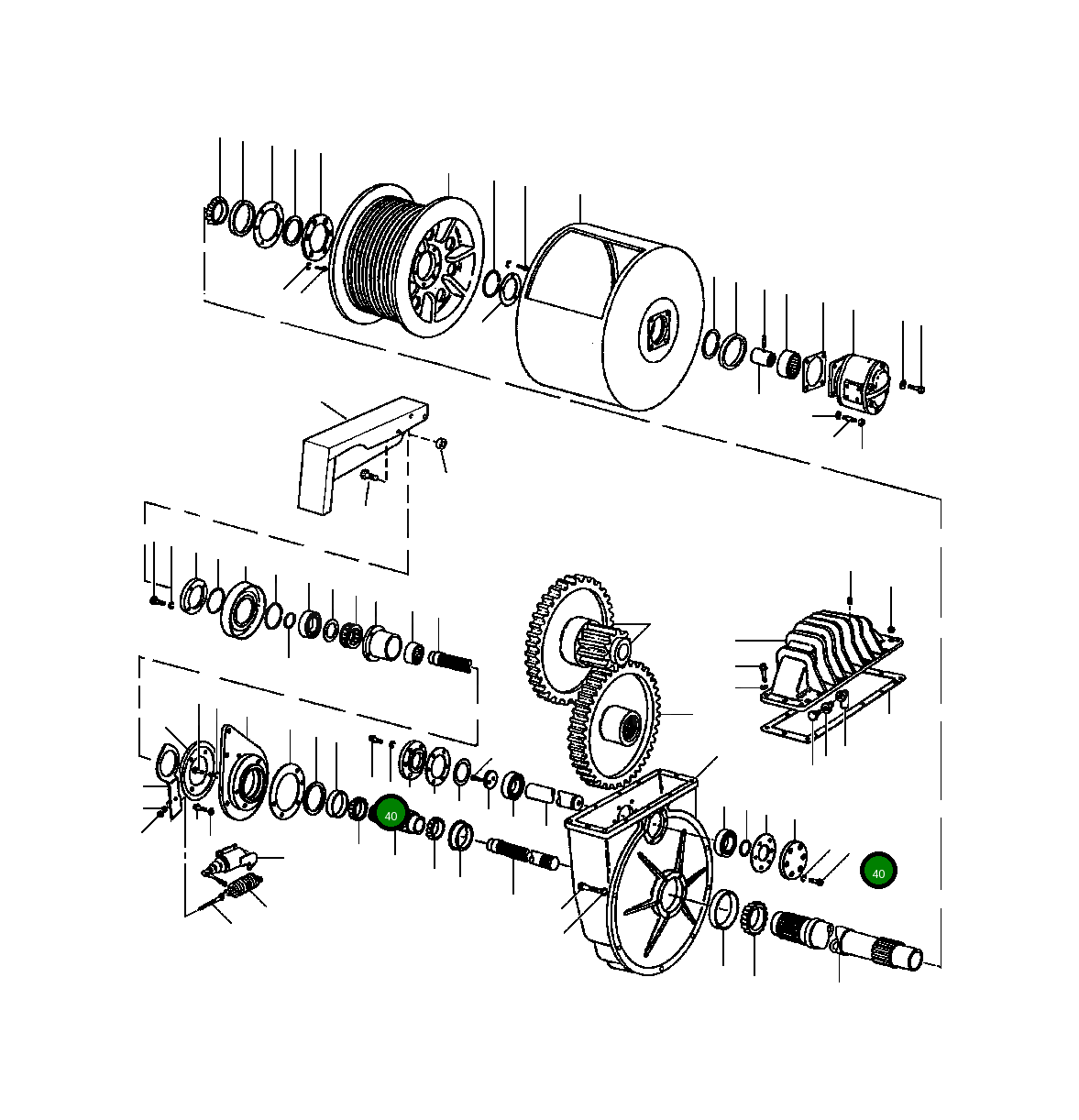 40

40