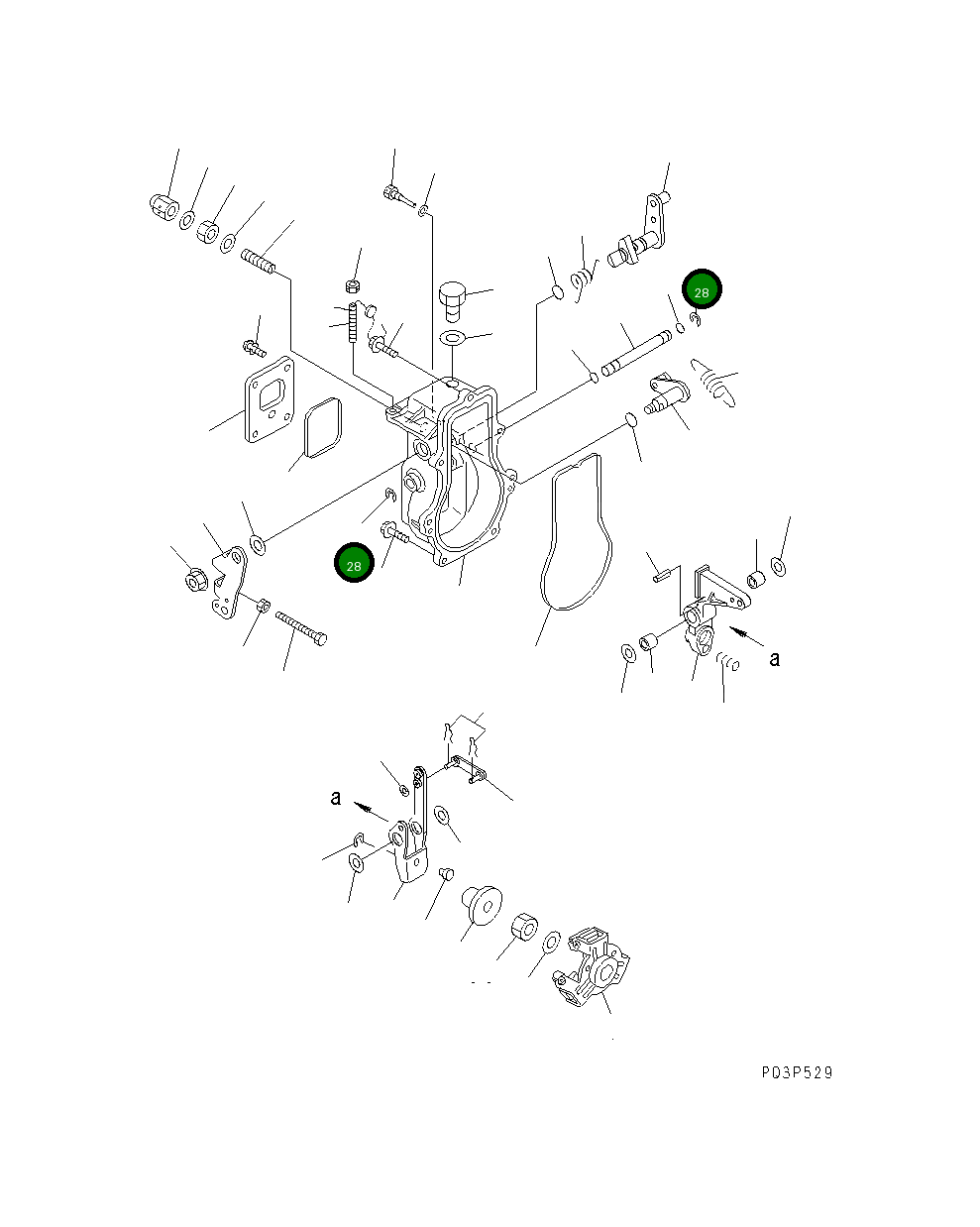 28

28

a

a

P03P529