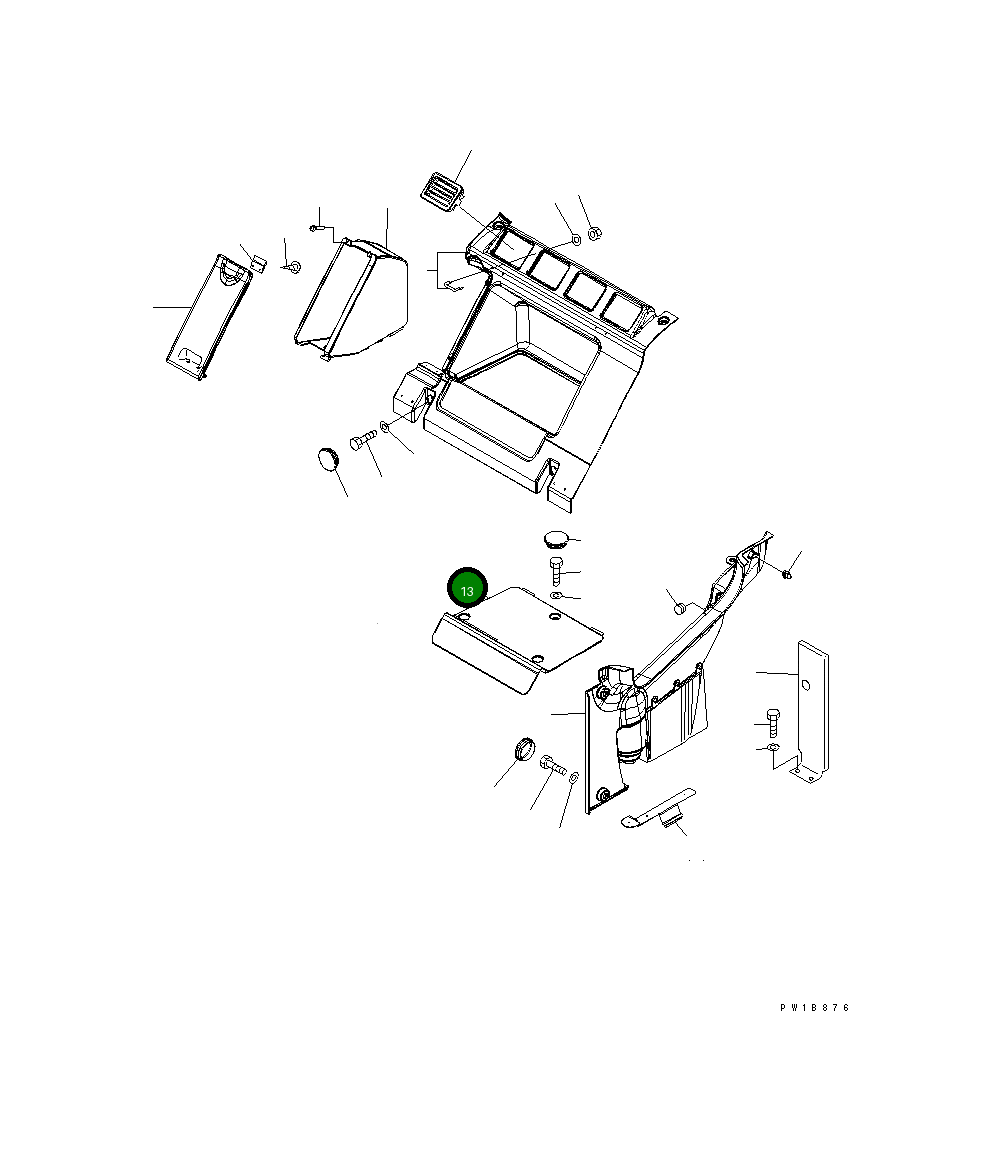 13

PW18876