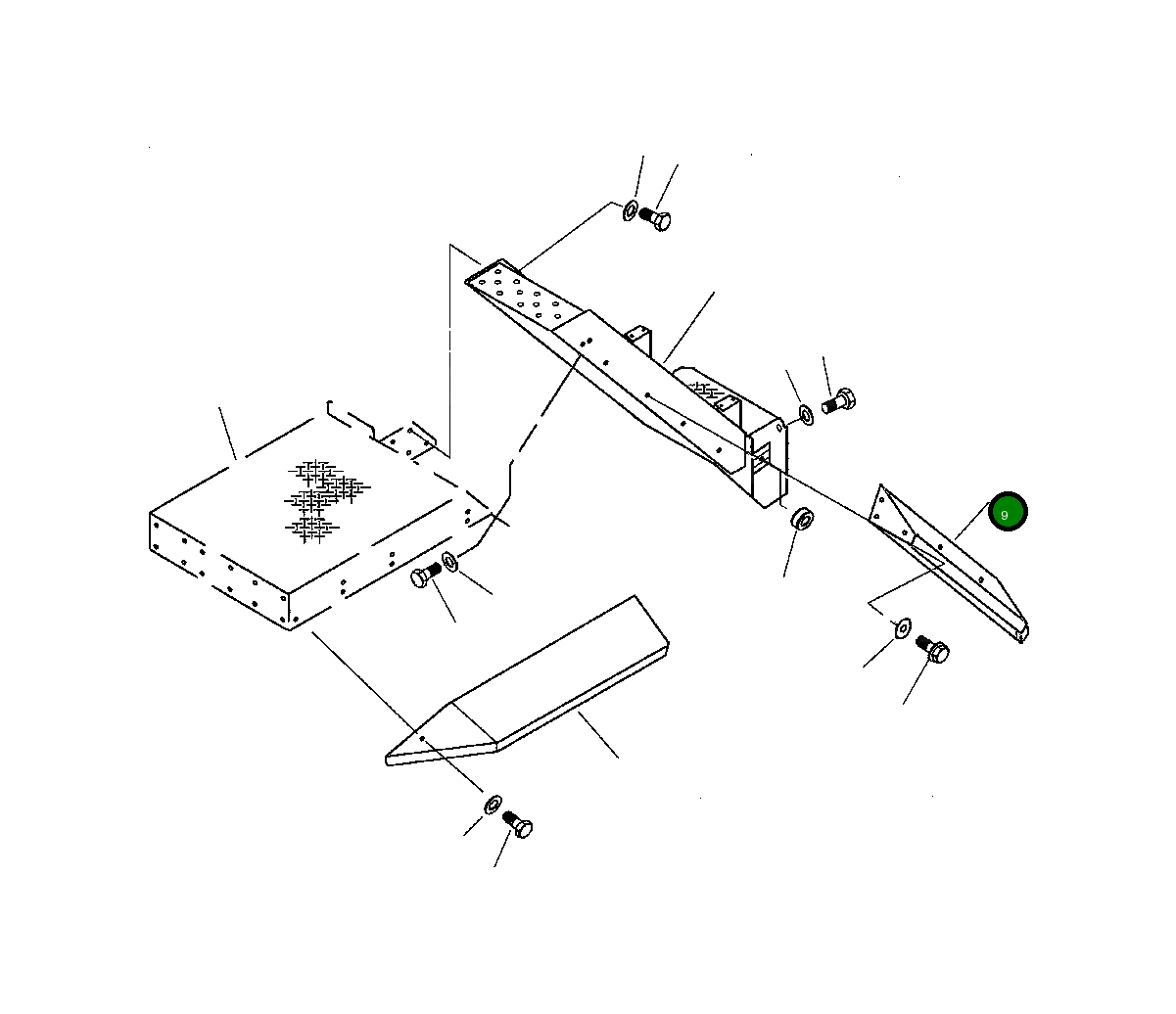 9