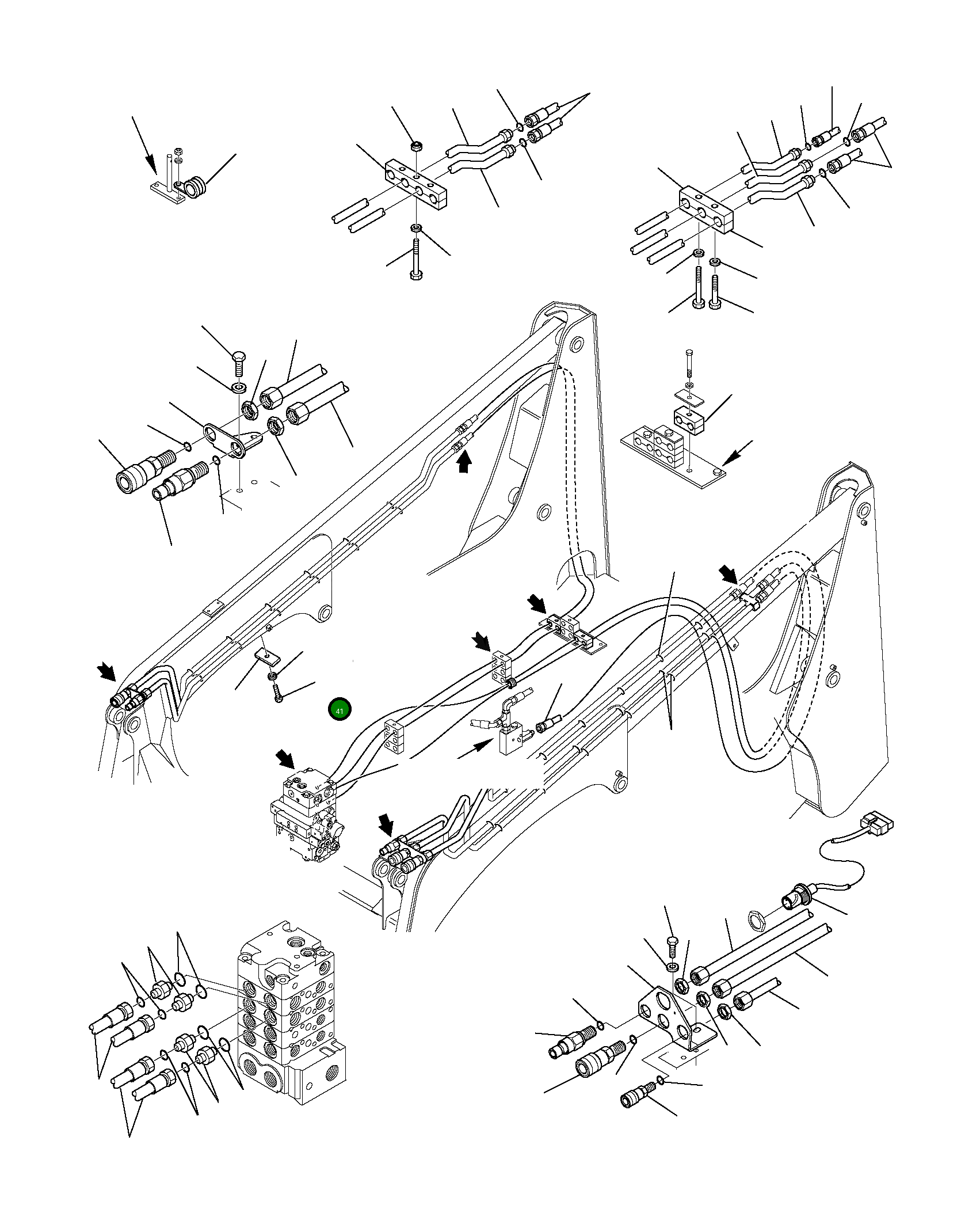 41