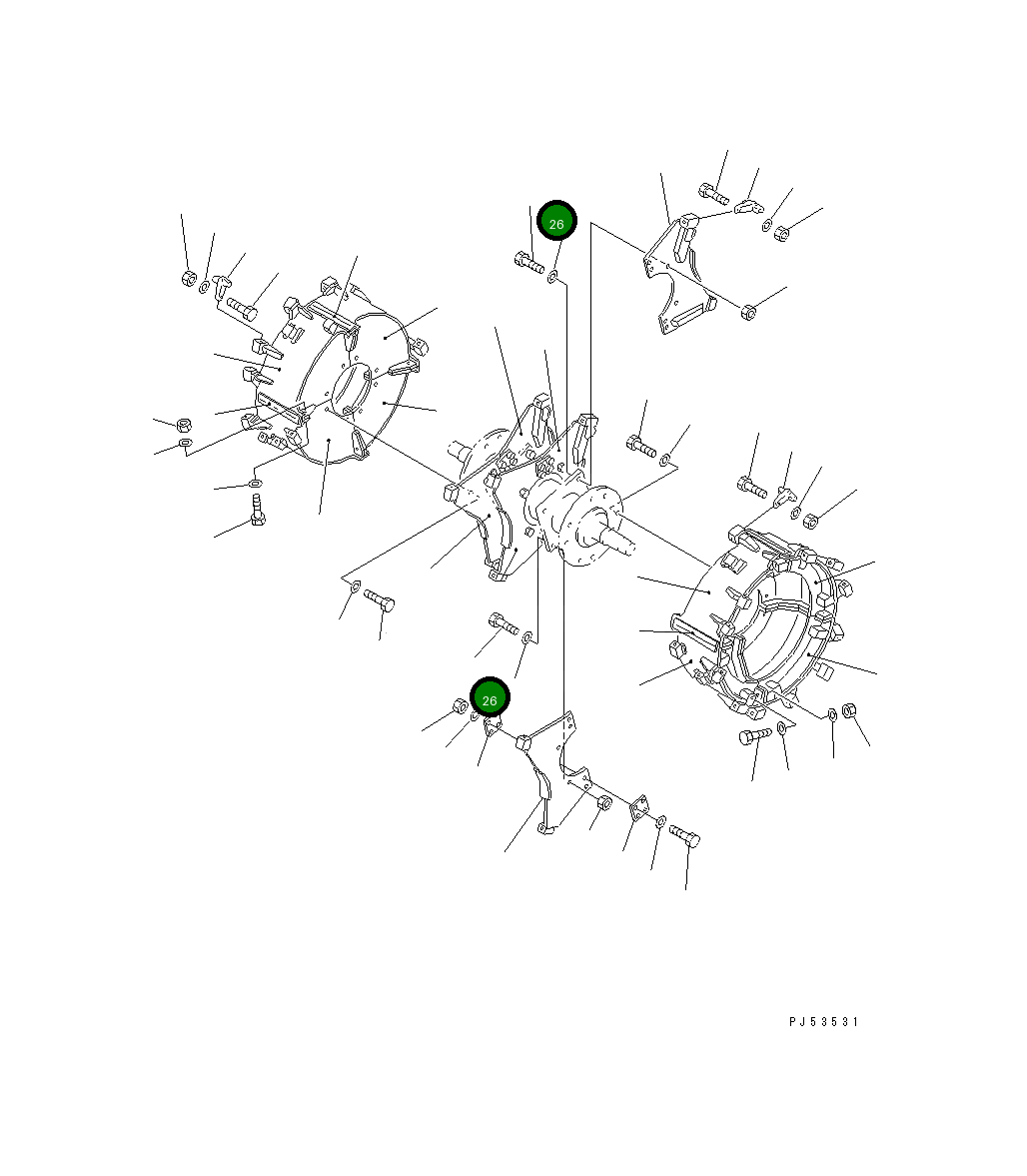 26

26

PJ53531