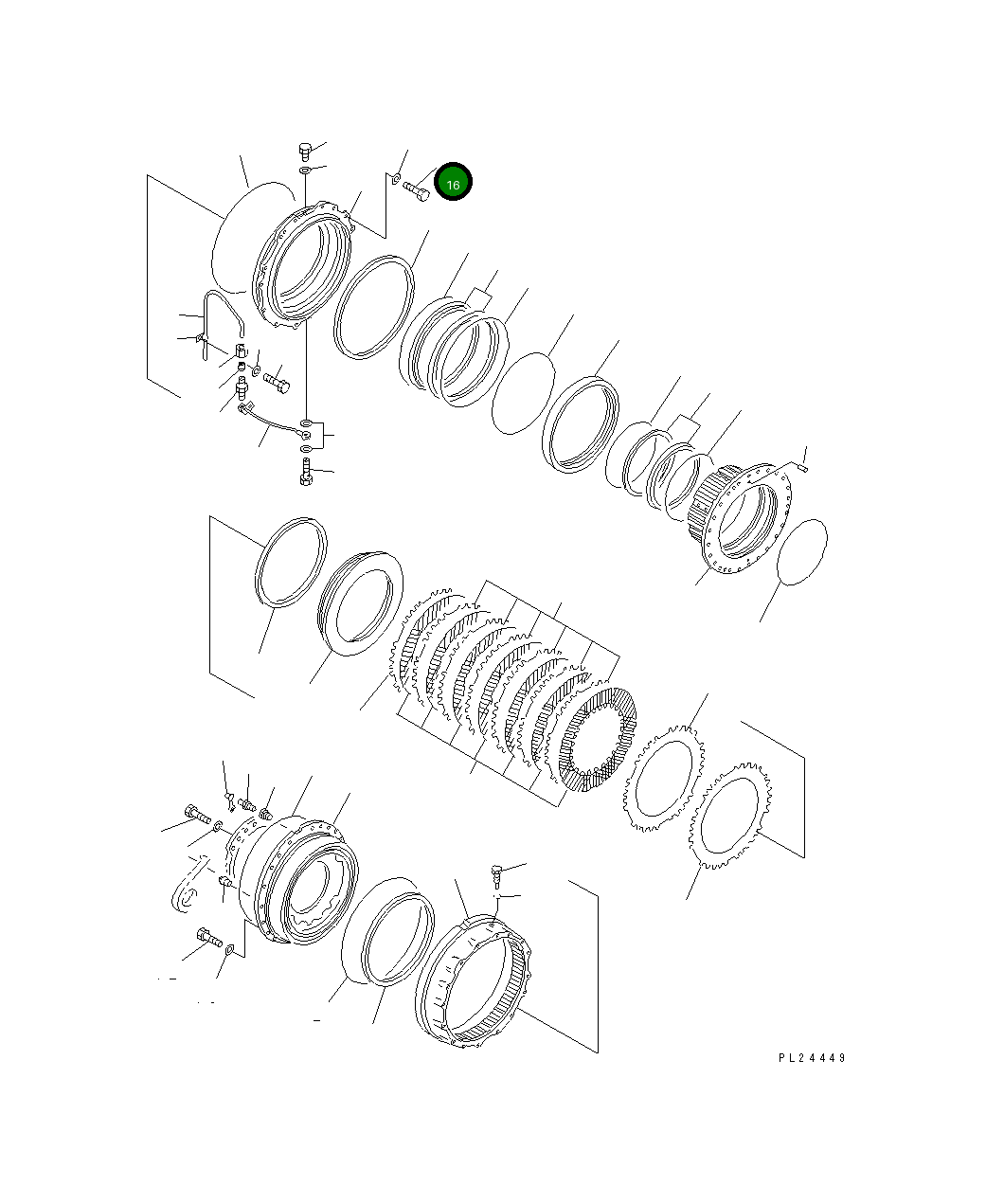 16

PL24449