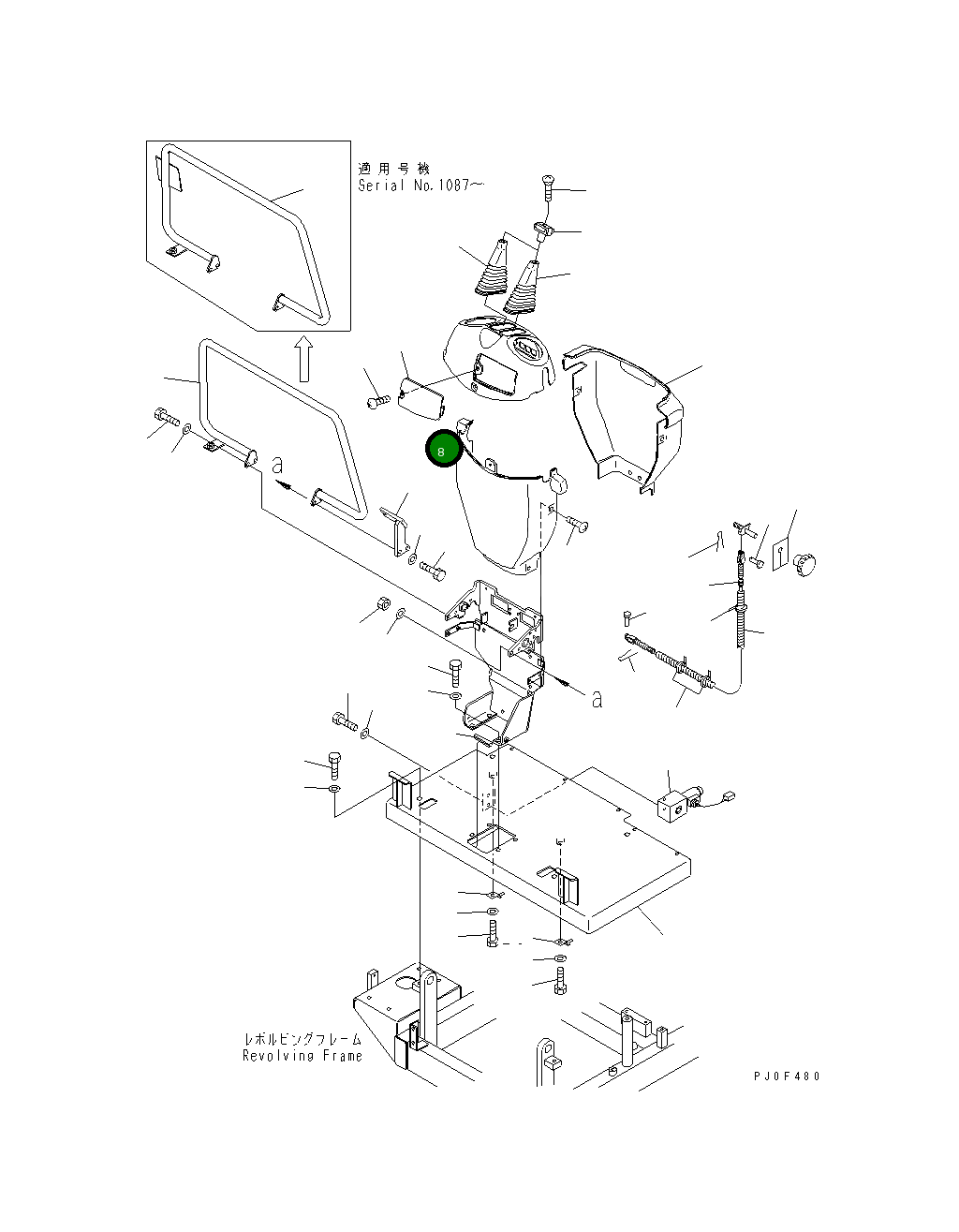 適用号機
Serial No.1087~

8

a

a

レボルビングフレーム
Revolving Frame

PJ0F480