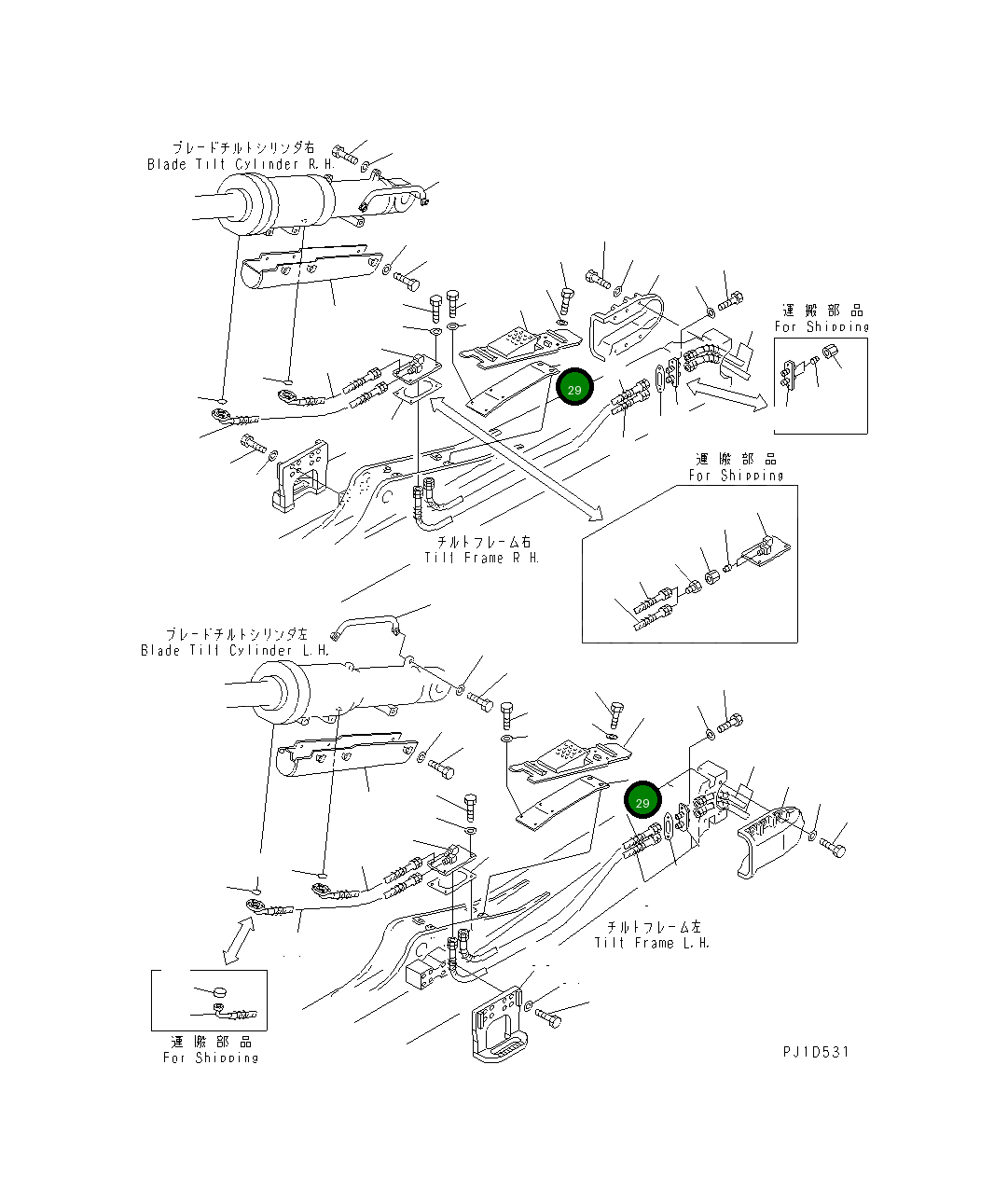 ブレードチルトシリンダ右
Blade Tilt Cylinder R.H.

運搬部品
For Shipping

29

運搬部品
For Shipping

チルトフレーム右
Tilt Frame R.H.

ブレードチルトシリンダ左
Blade Tilt Cylinder L.H.

29

チルトフレーム左
Tilt Frame L.H.

運搬部品
For Shipping

PJ1D531