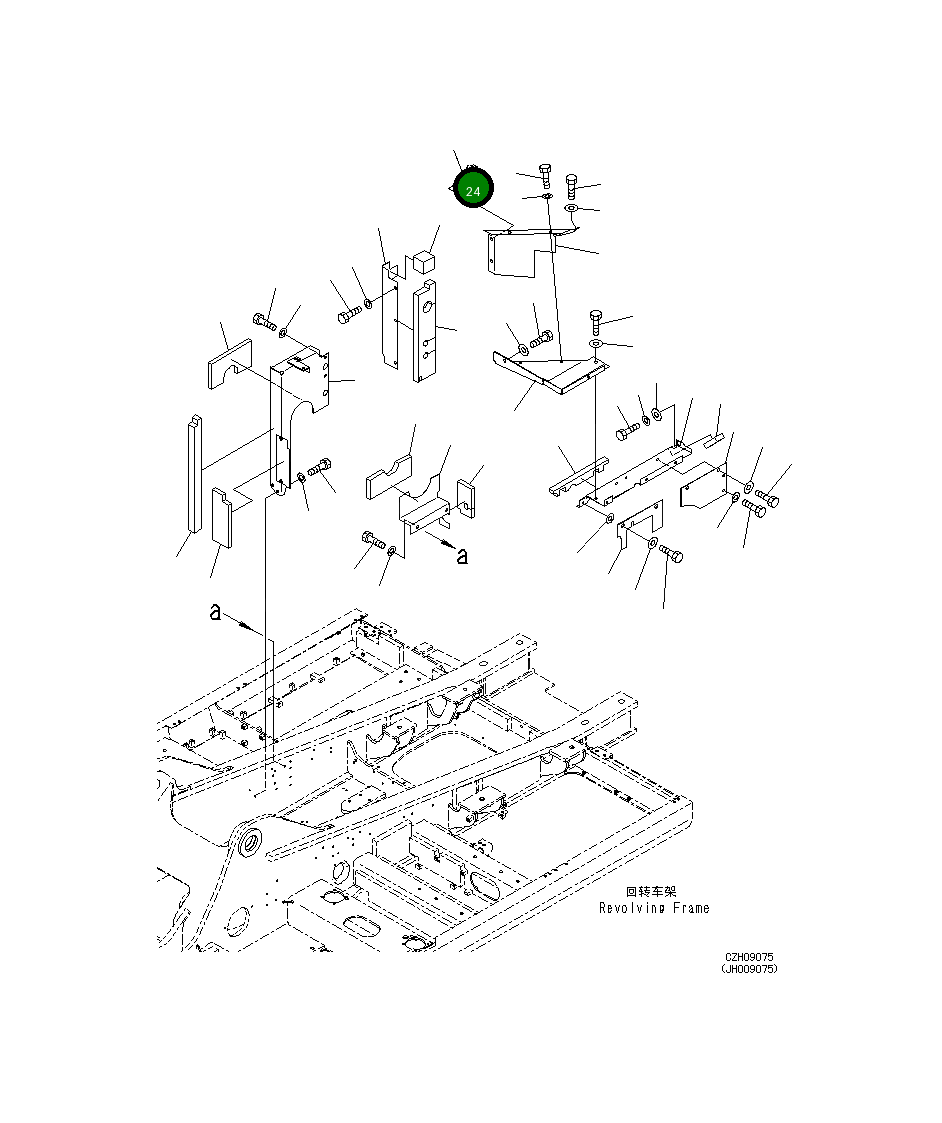 24

a

a

回转车架
Revolving Frame

CZH09075
(JH009075)