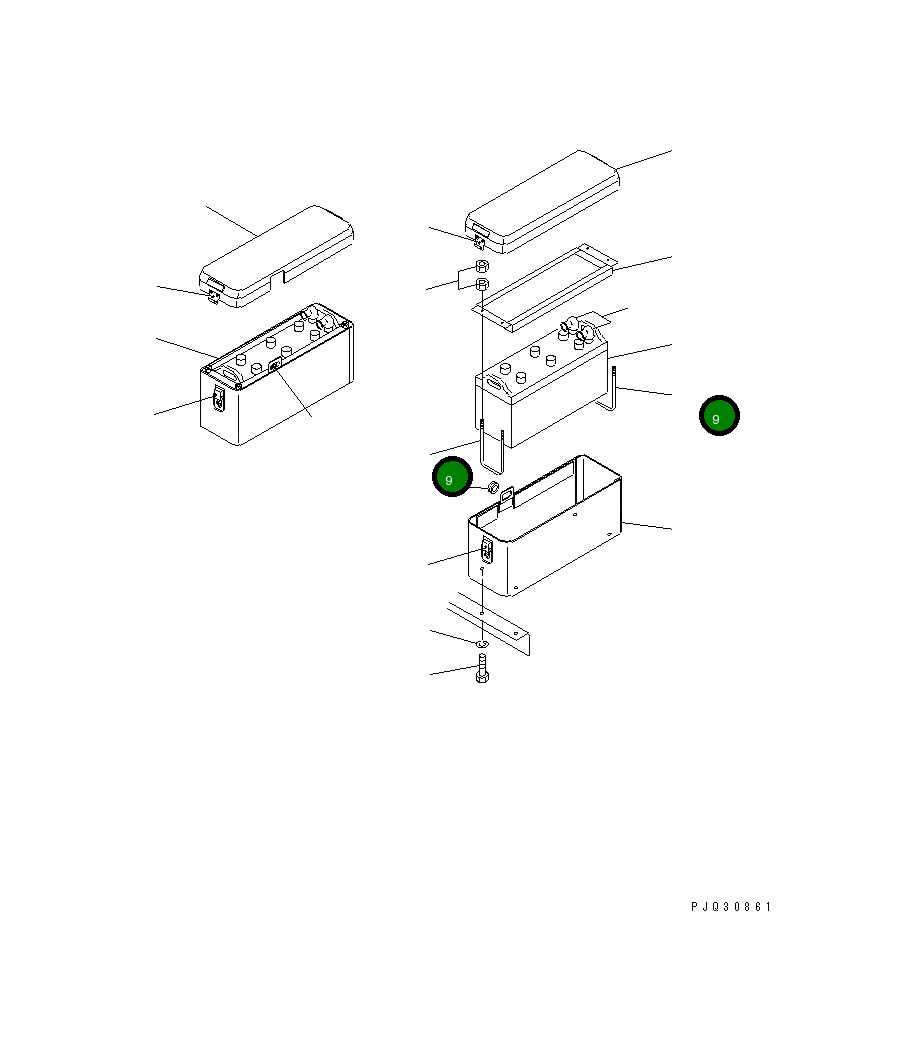 9

9

PJQ30861