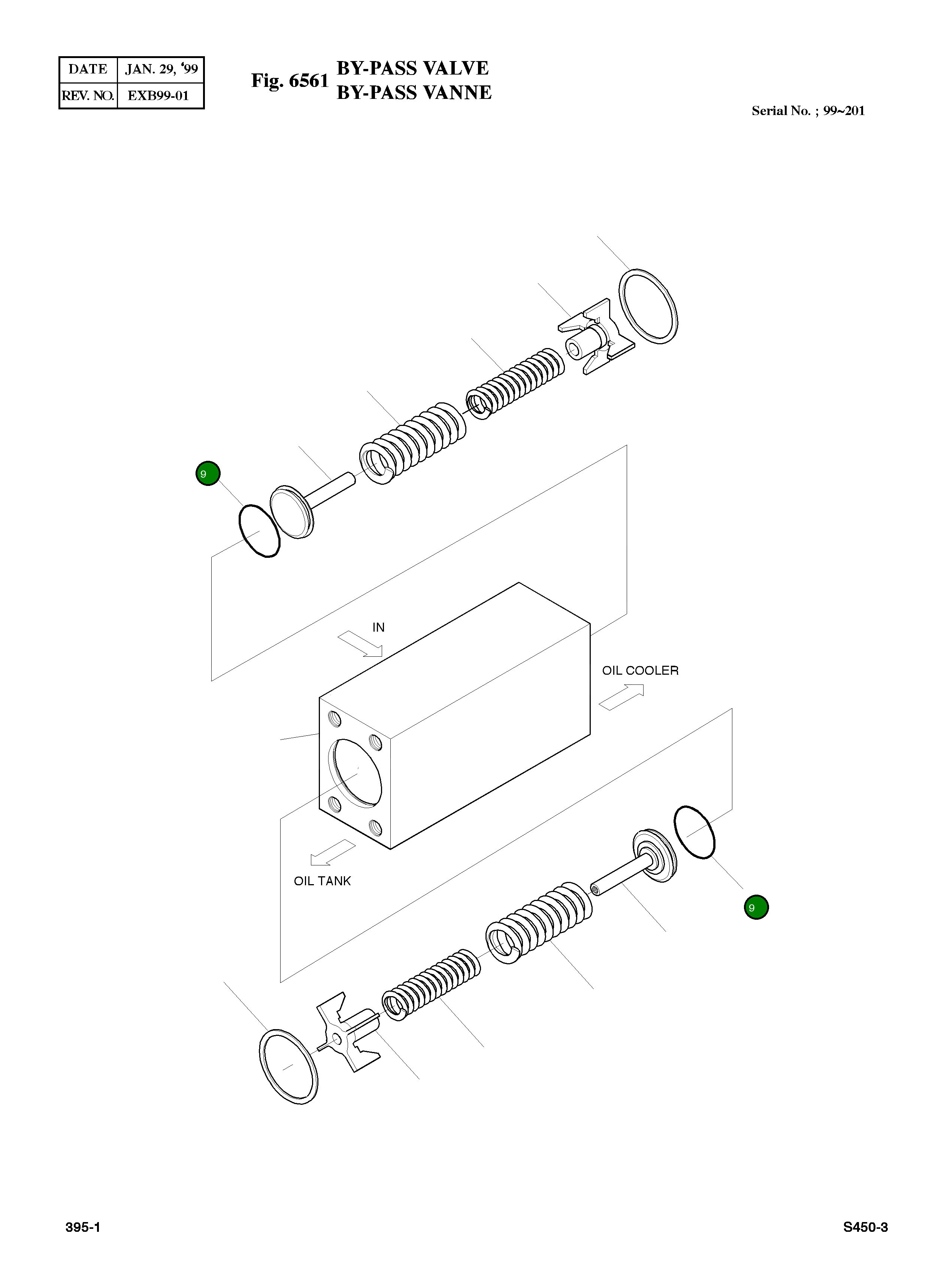 | DATE | JAN. 29, '99 |
|---|---|
| REV. NO. | EXB99-01 |

Fig. 6561 BY-PASS VALVE
BY-PASS VANNE

Serial No. ; 99~201

9

IN

OIL COOLER

OIL TANK

9

395-1

S450-3