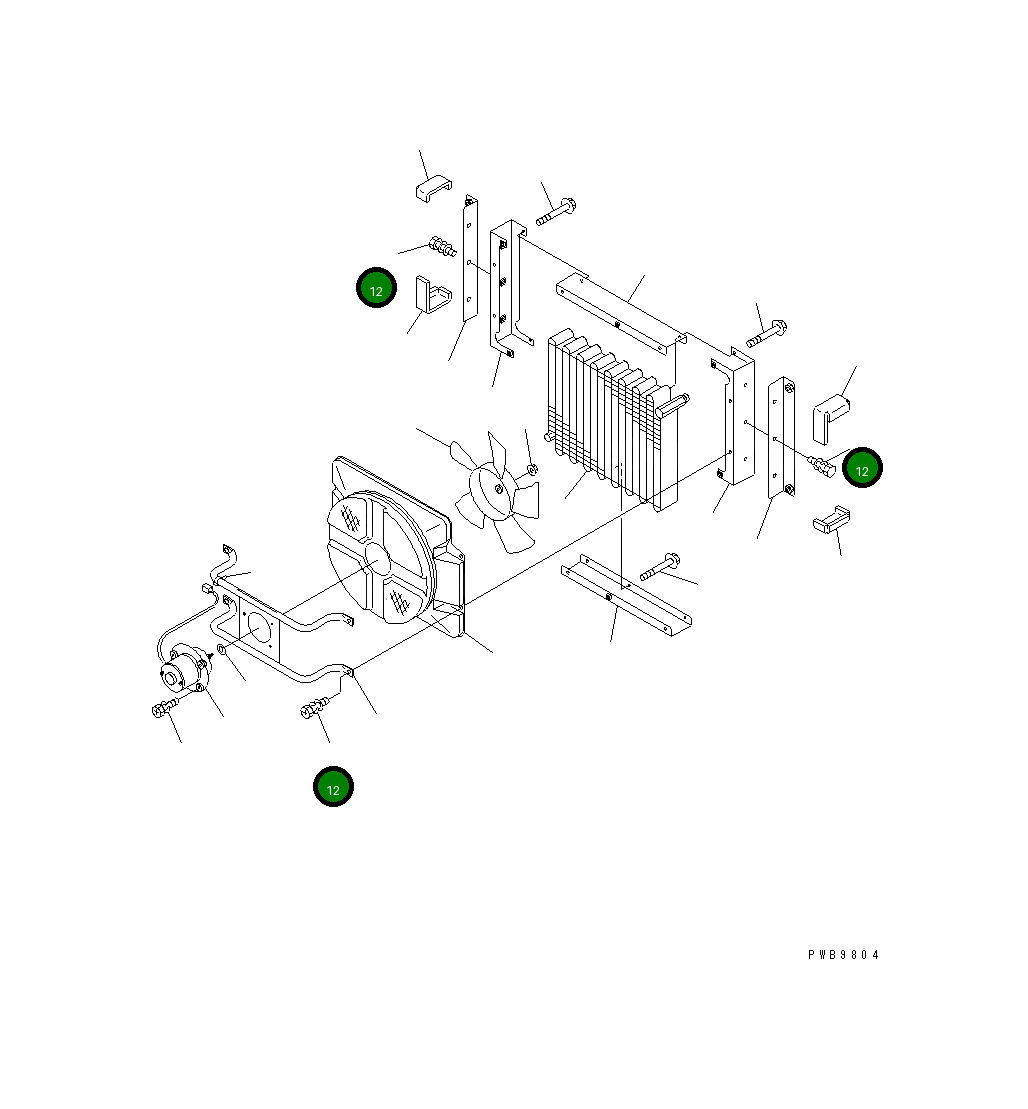 12

12

12

PWB9804