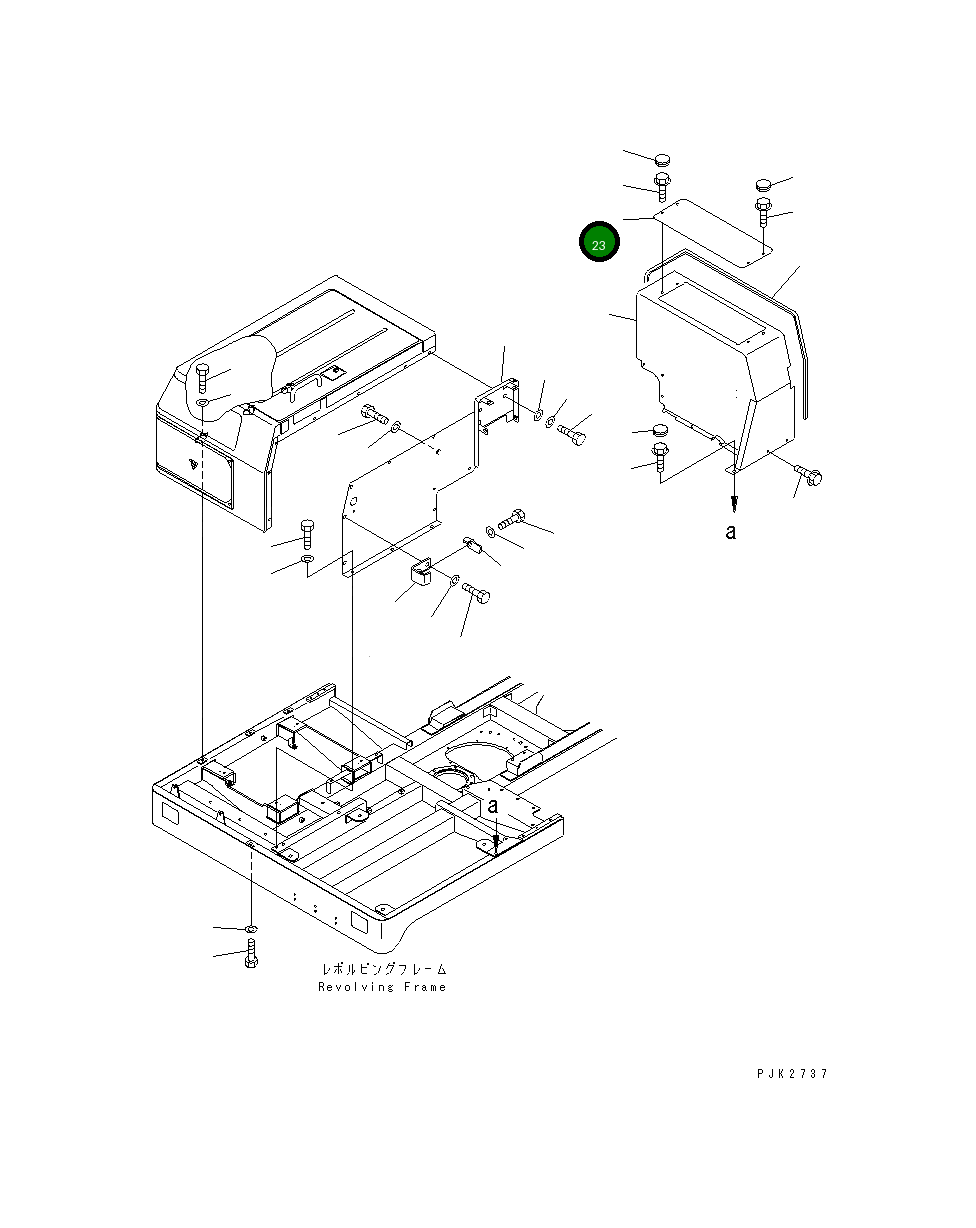 23

a

a

レボルビングフレーム
Revolving Frame

PJK2737