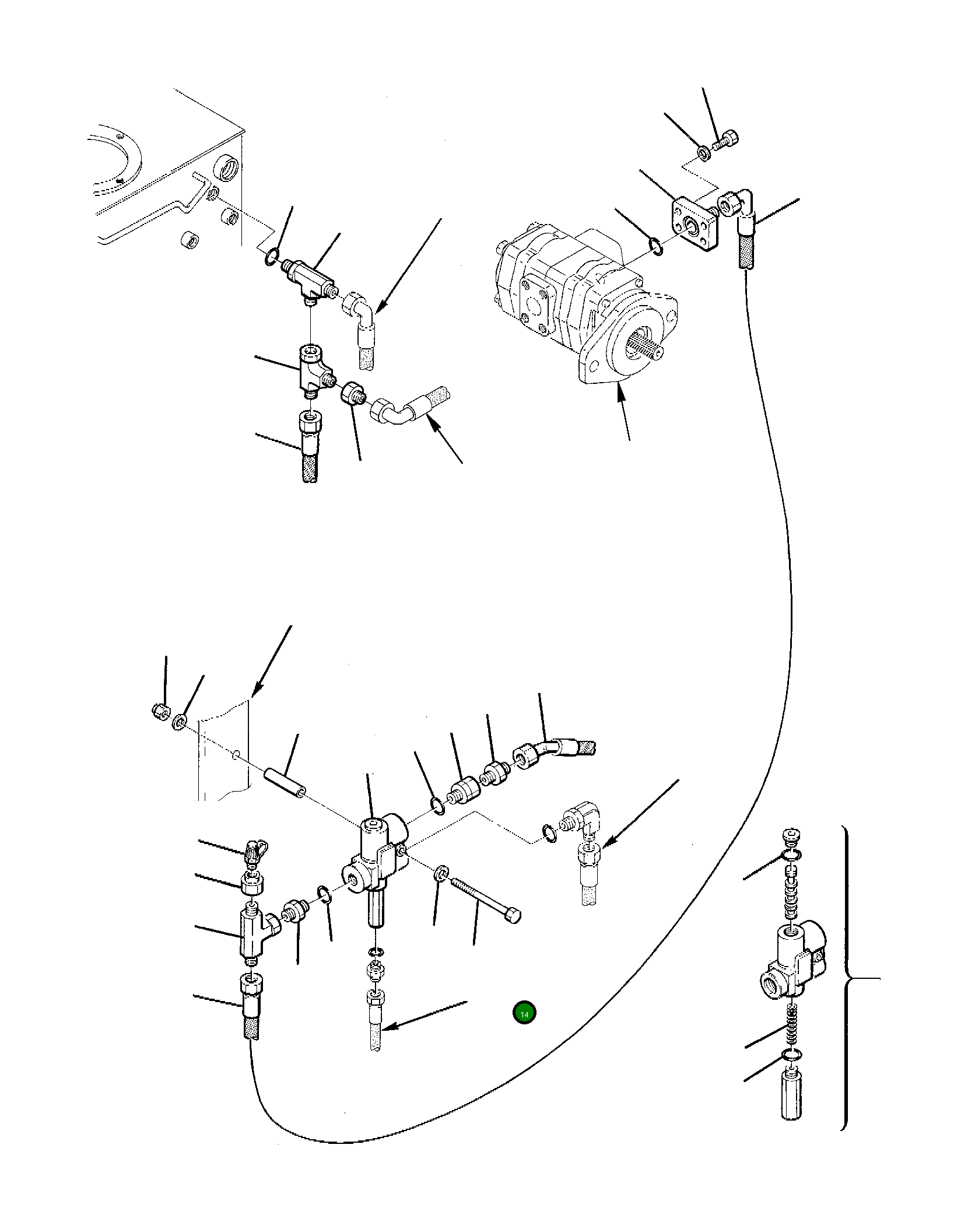 14