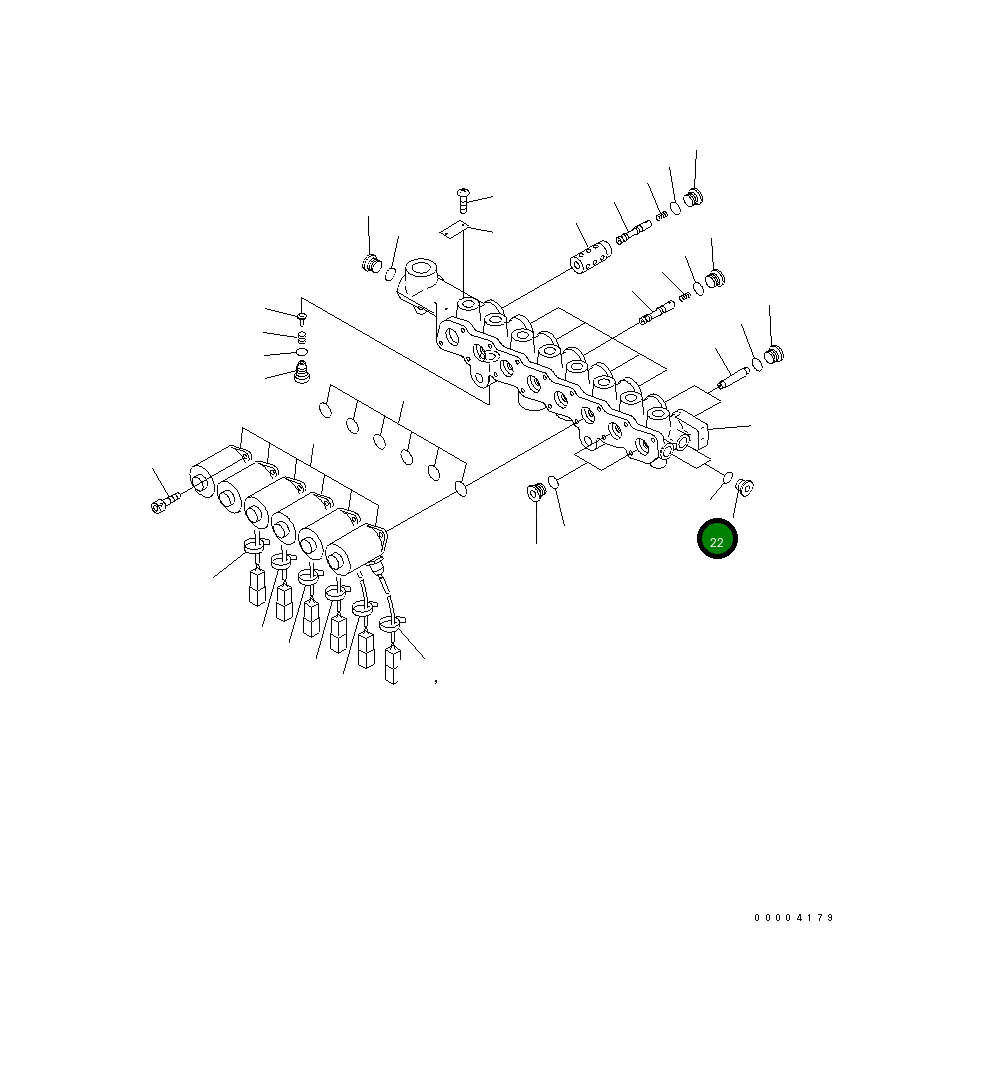 22

00004179