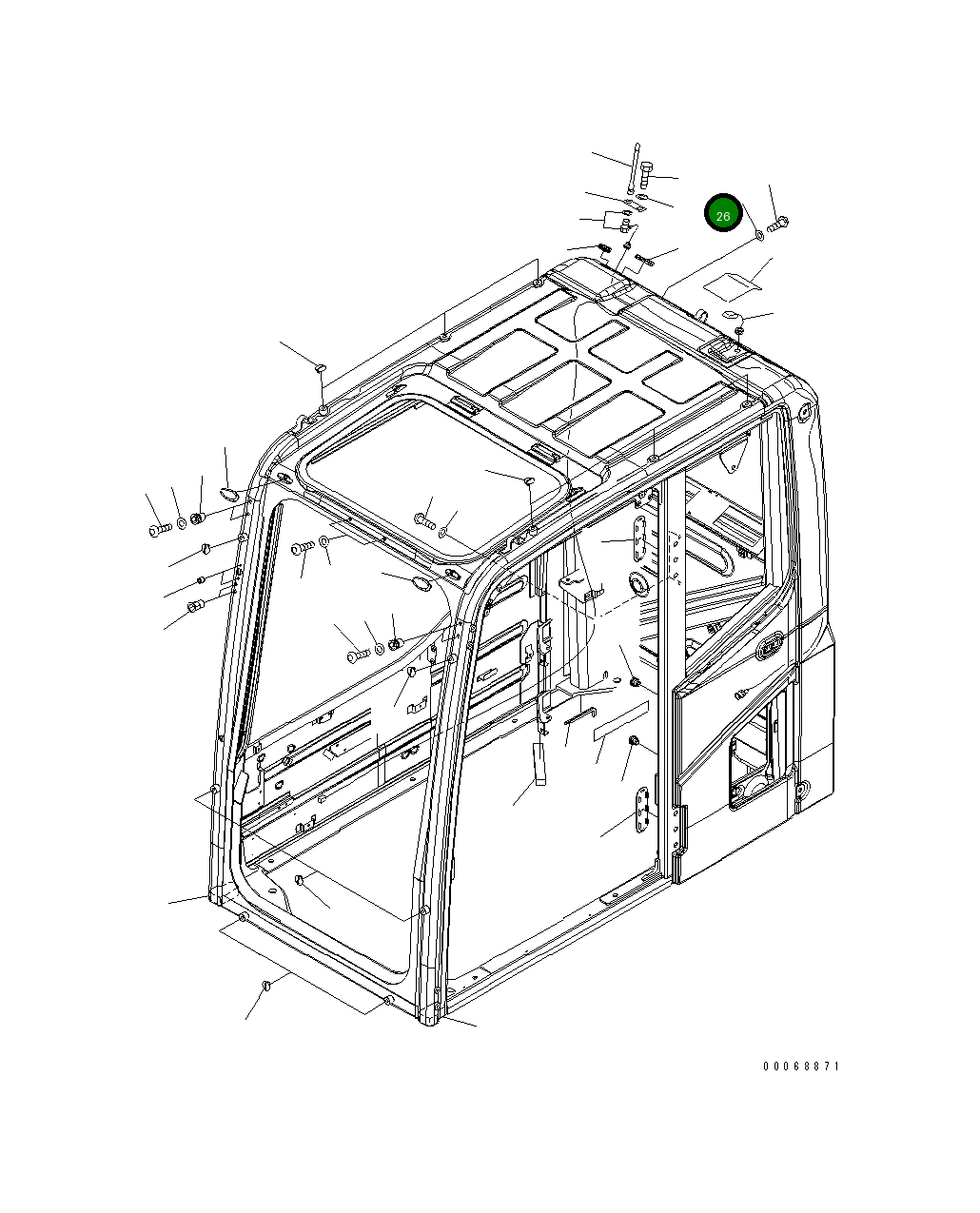 26

00068871