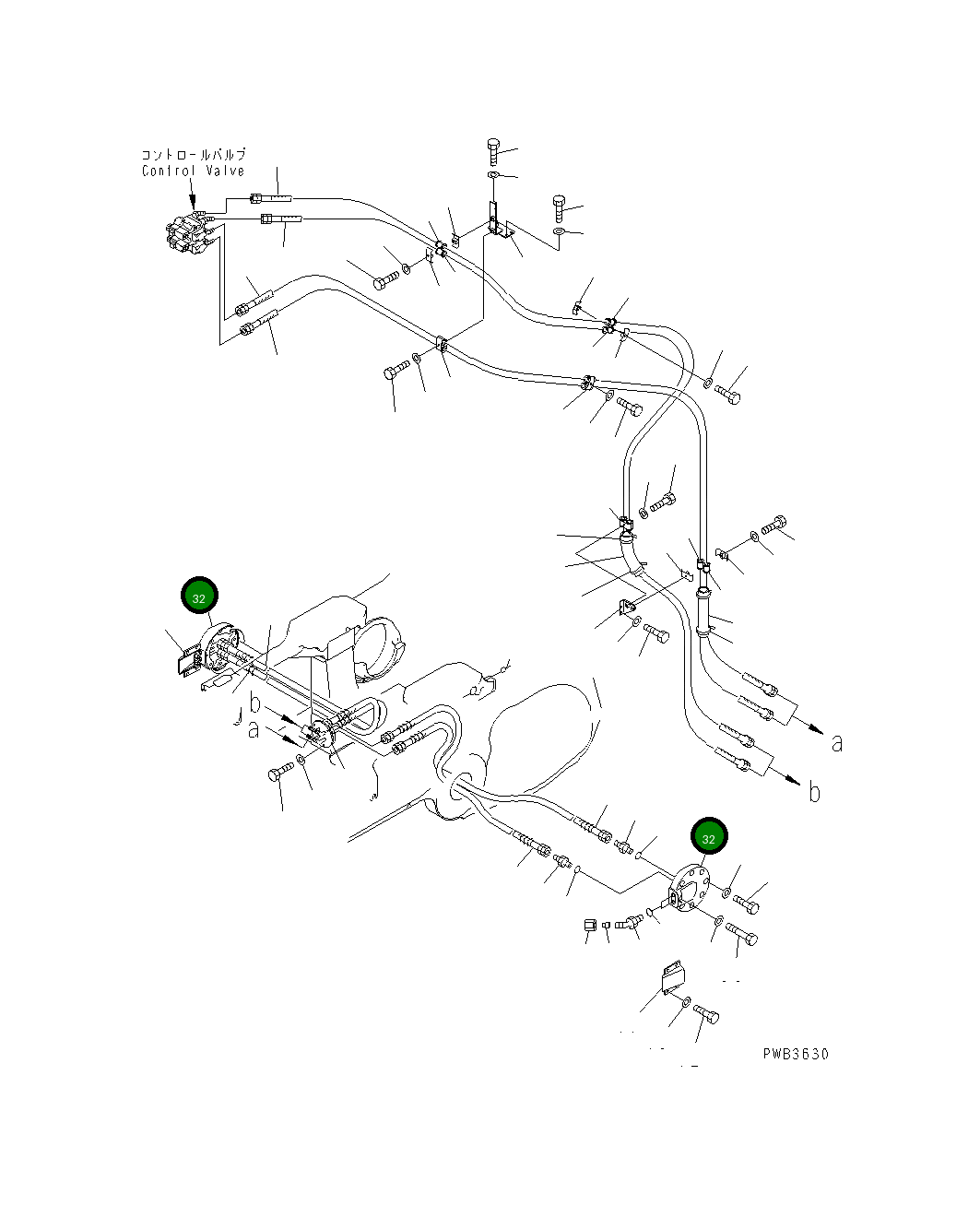 コントロールバルブ
Control Valve

32

b
a

a

b

32

PWB3630