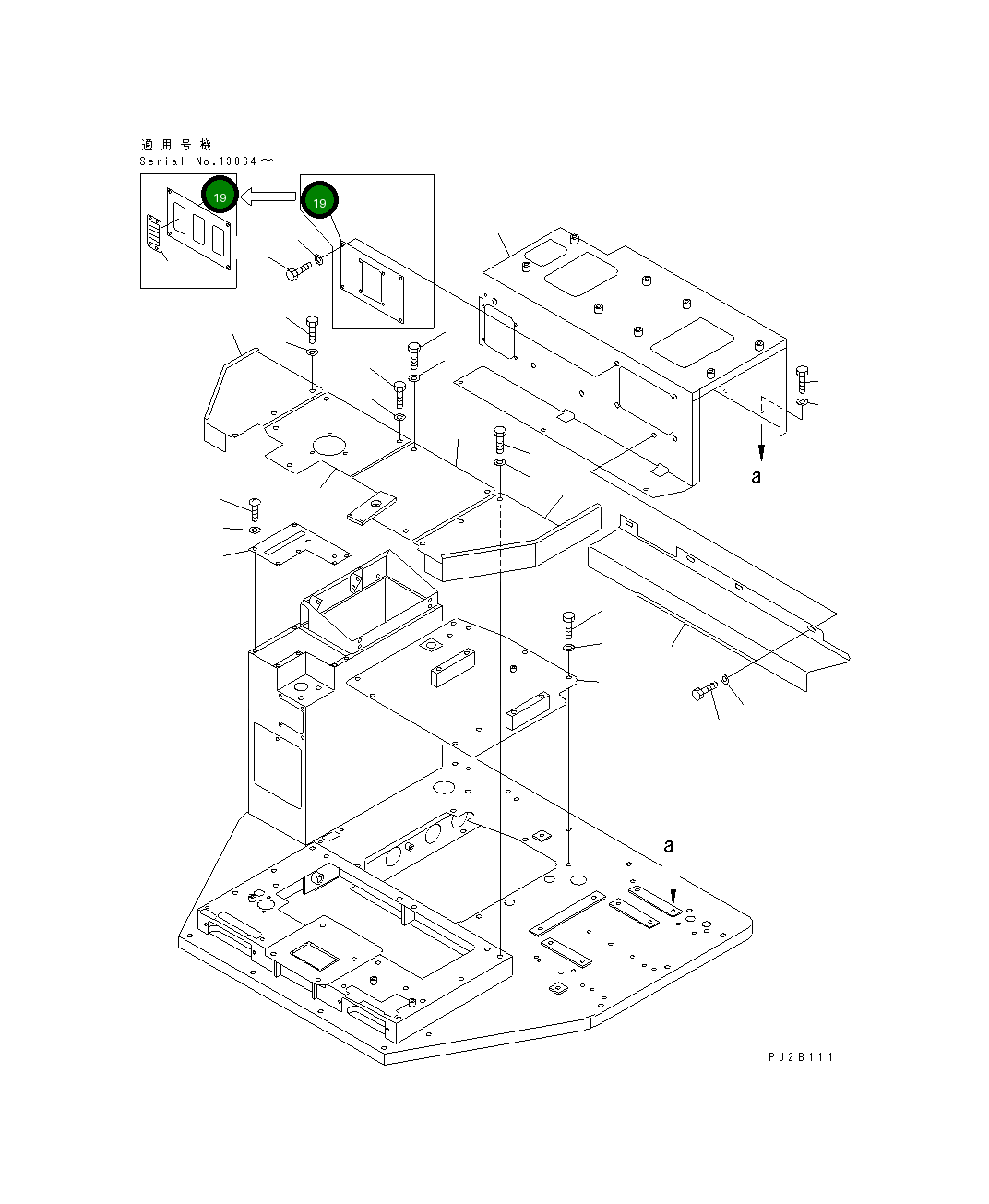 適用号機
Serial No.13064～

19

19

a

a

PJ2B111