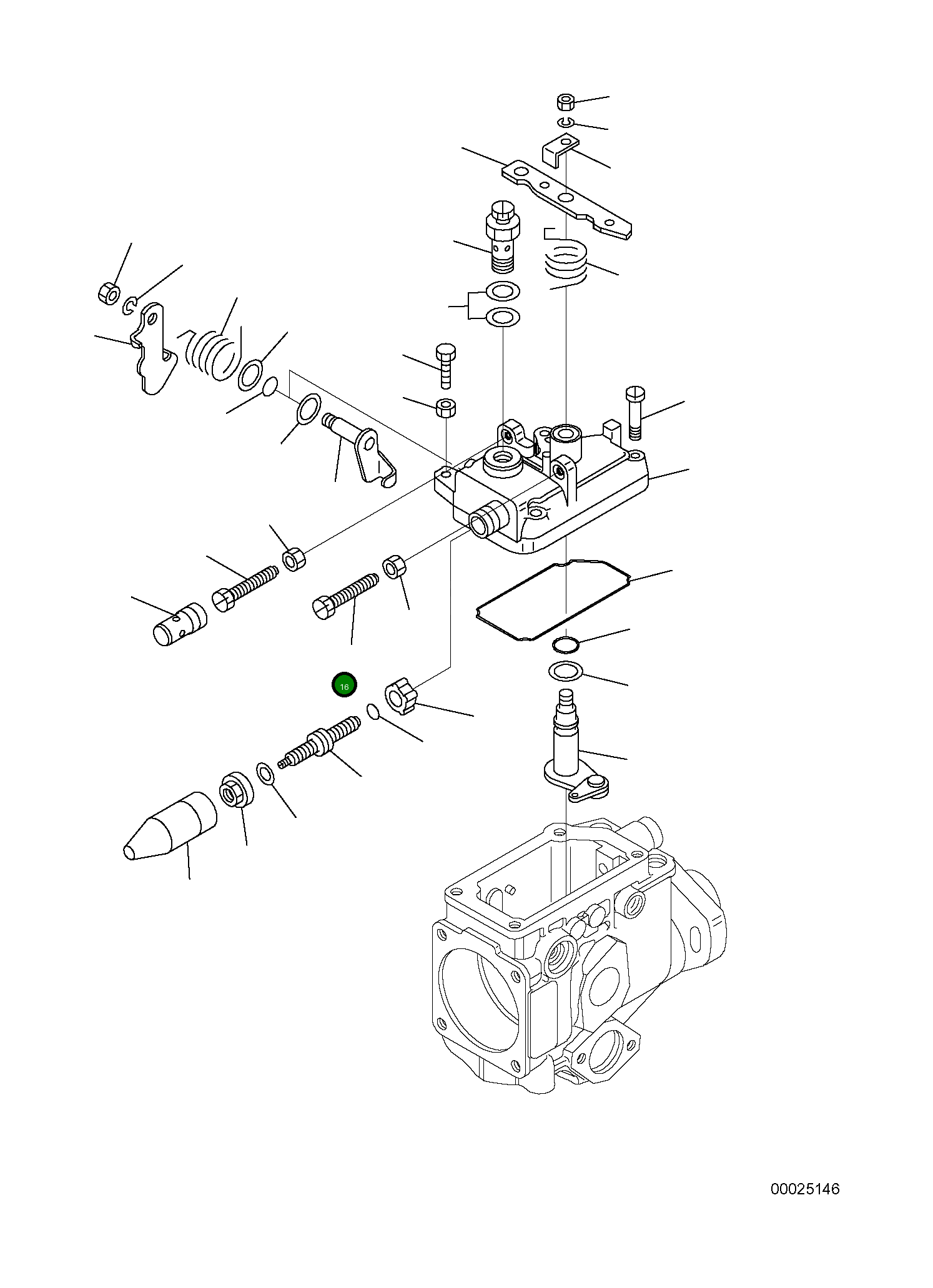 16

00025146